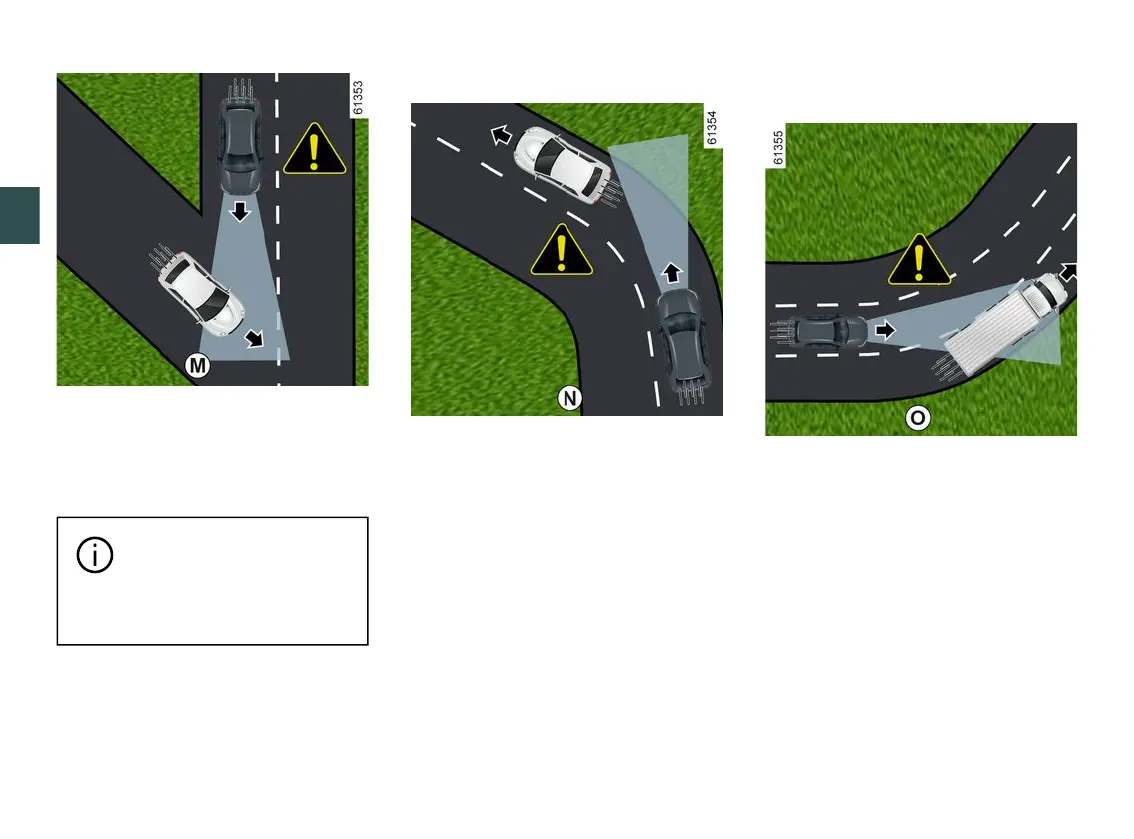 61353

M

61354

N

61355

O