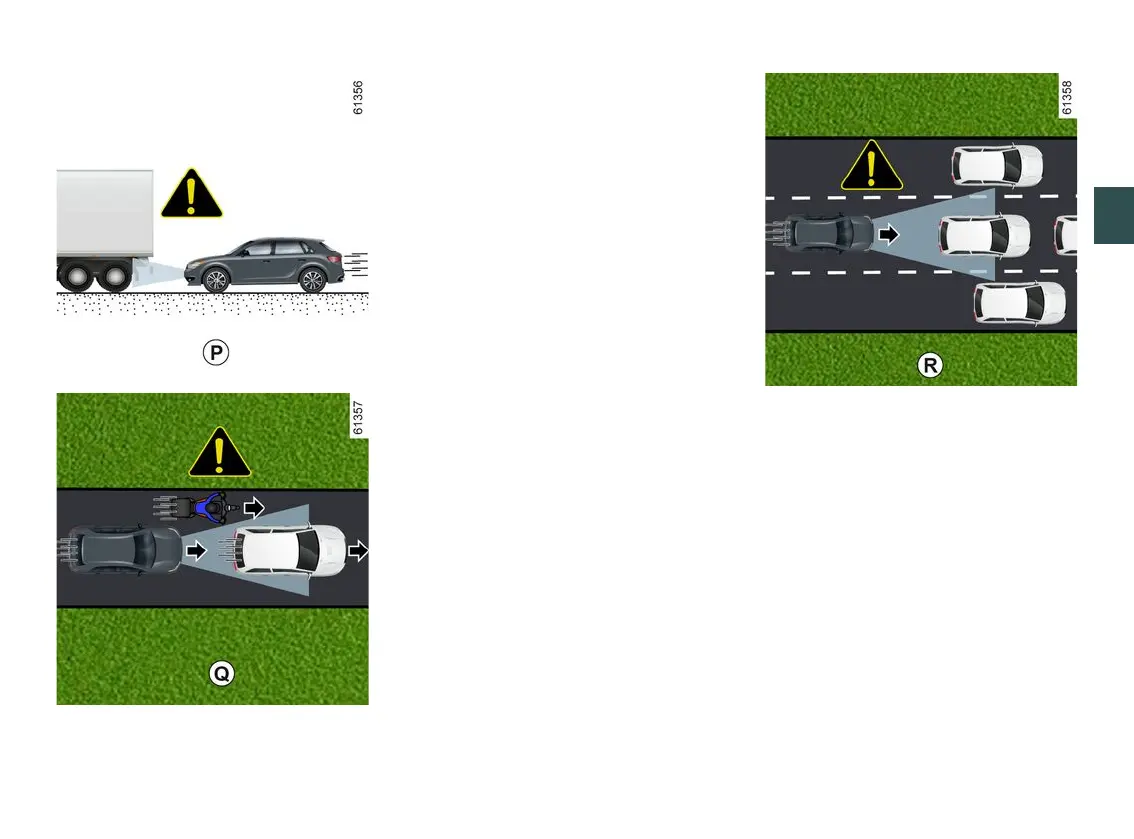 61356

P

61357

Q

61358

R