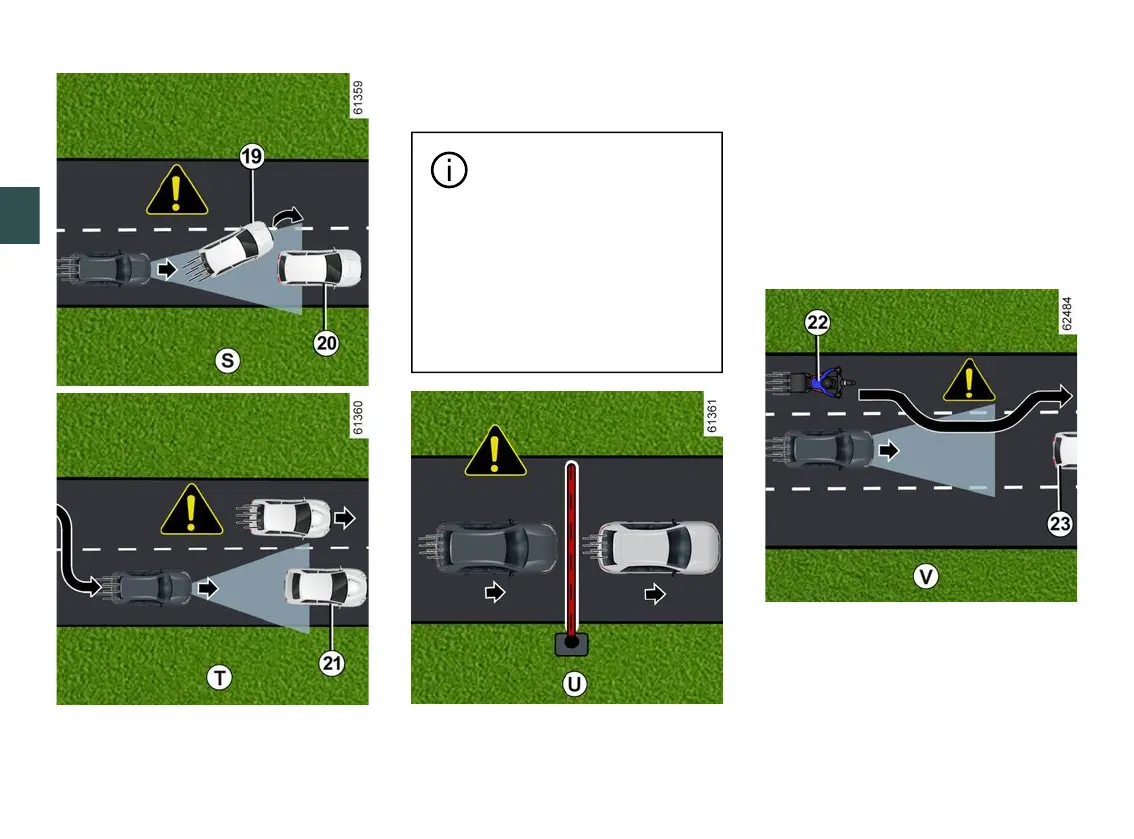 61359

19

20

S

61360

21

T

61361

U

62484

22

23

V