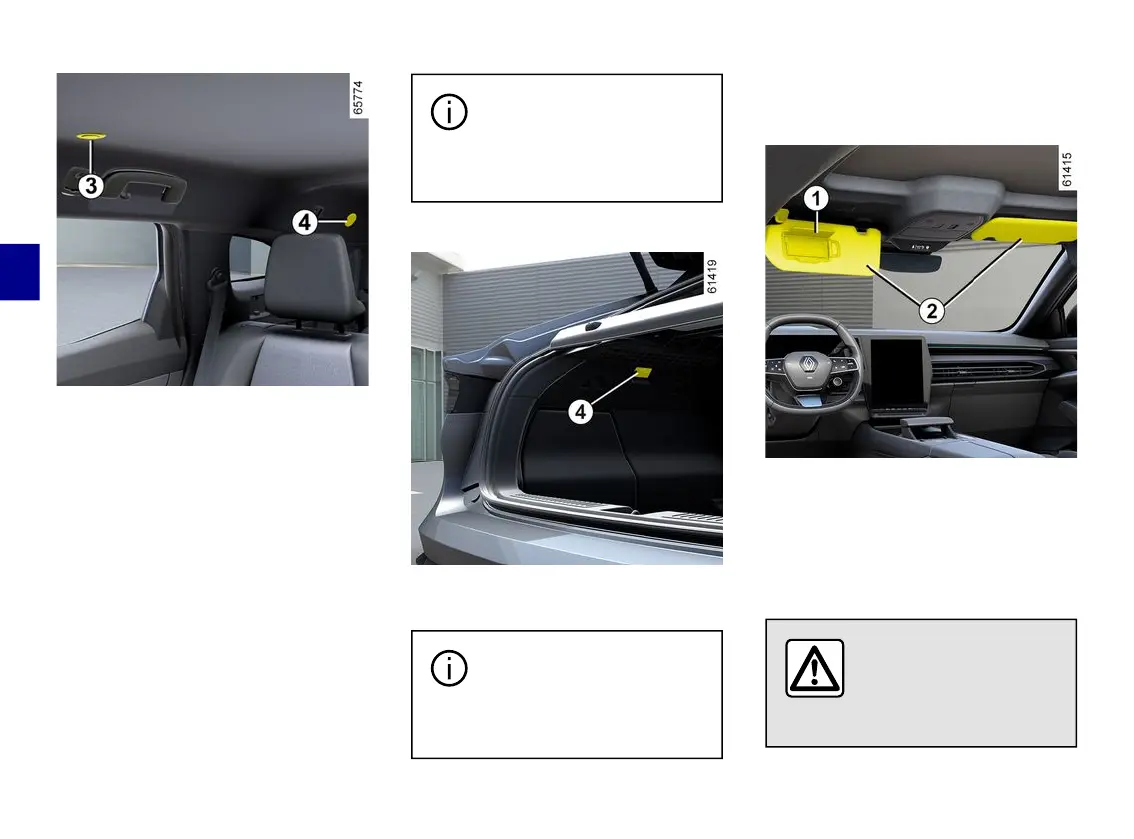 65774

3

4

61419

4

61415

1

2