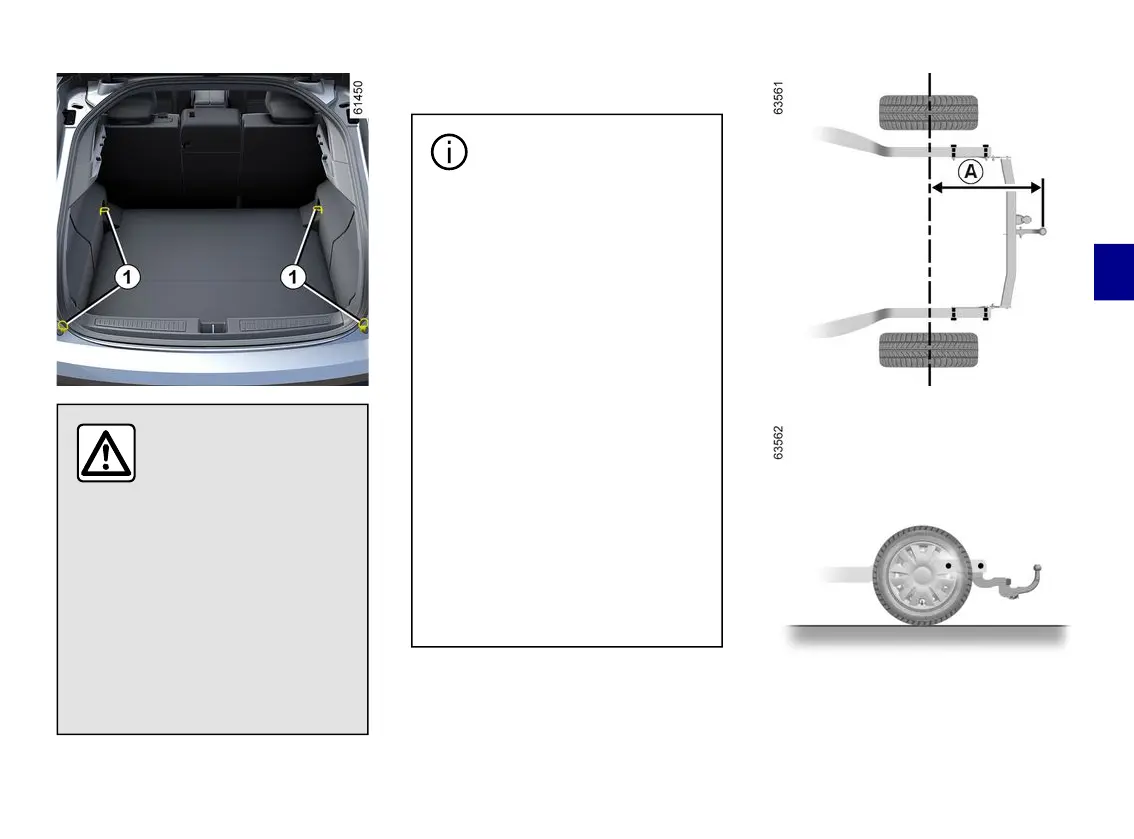 61450

1

1

63561

A

63562