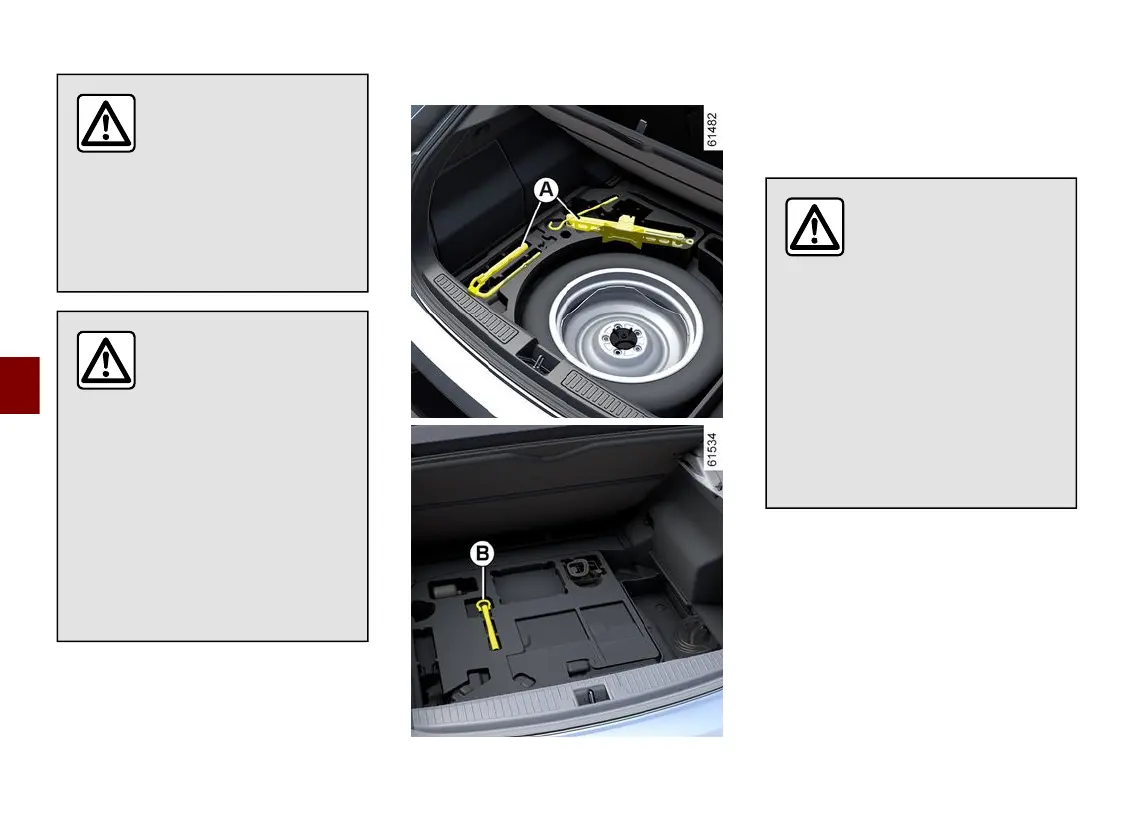 61482

A

61534

B