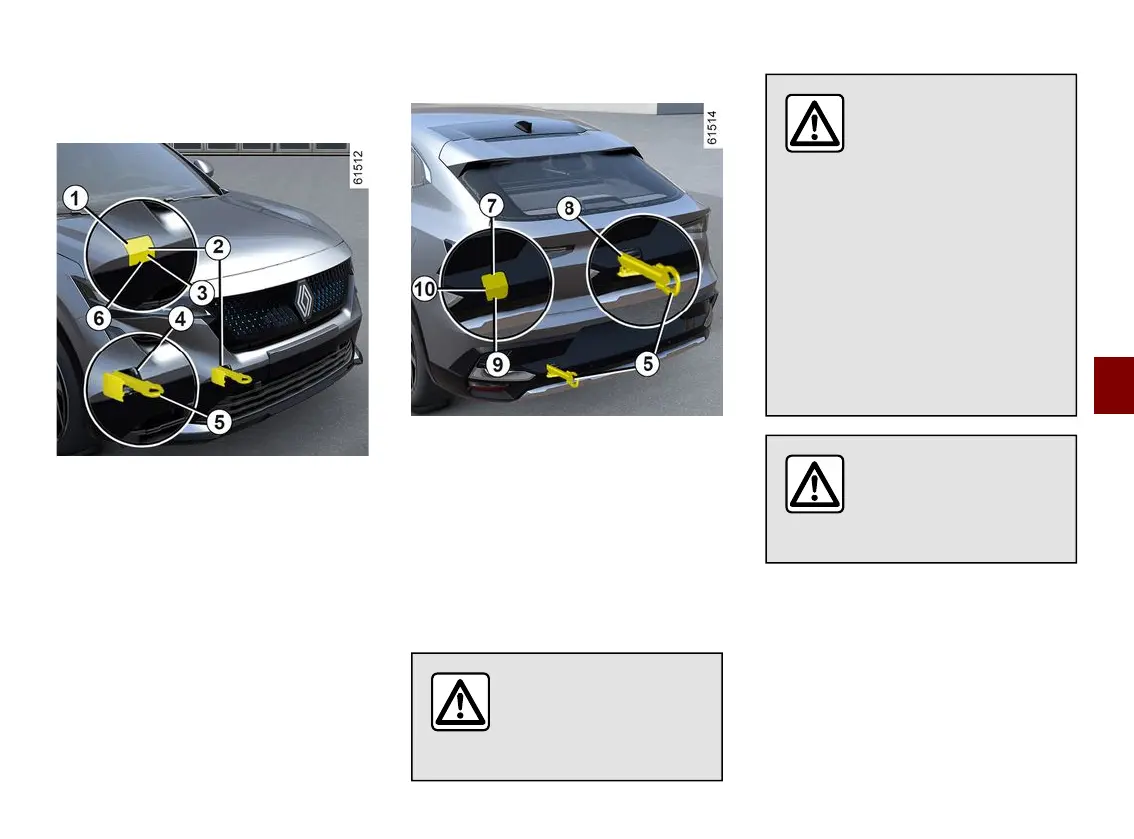 61512

1
2
3
6
4
5

61514

7
8
10
9
5