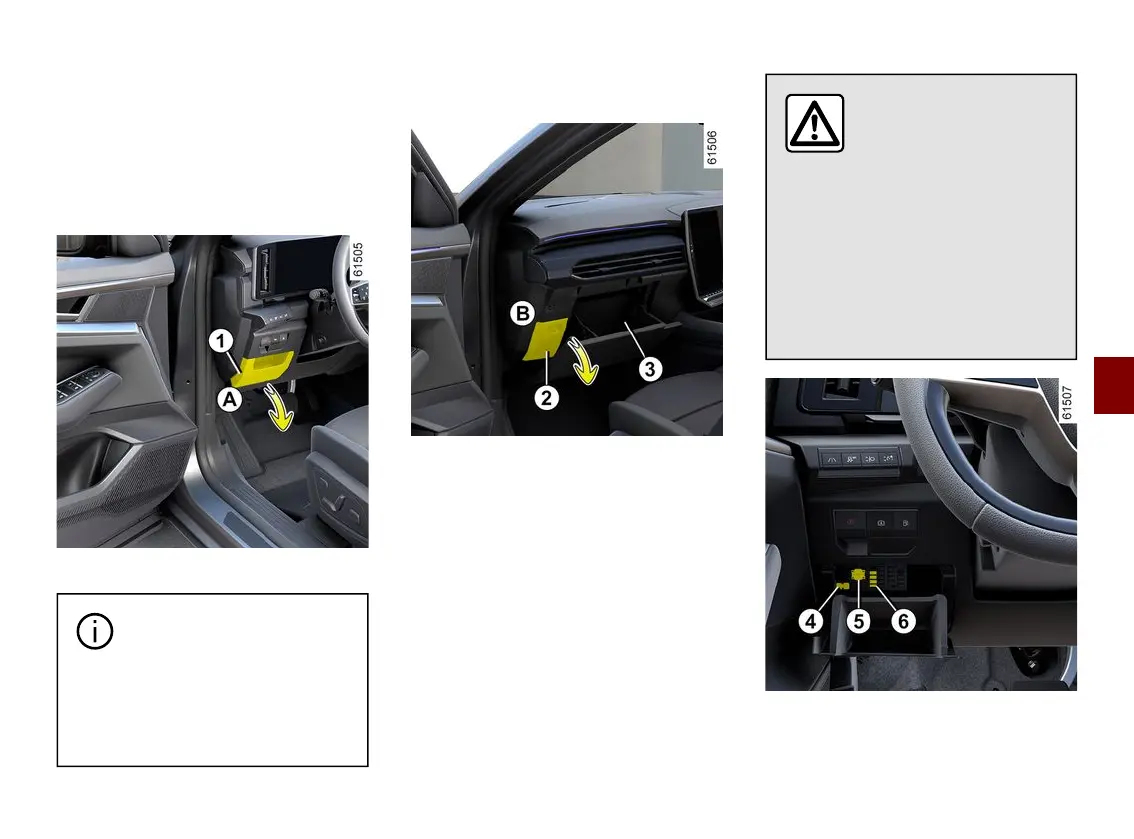 61505

1

A

61506

B

2

3

61507

4

5

6