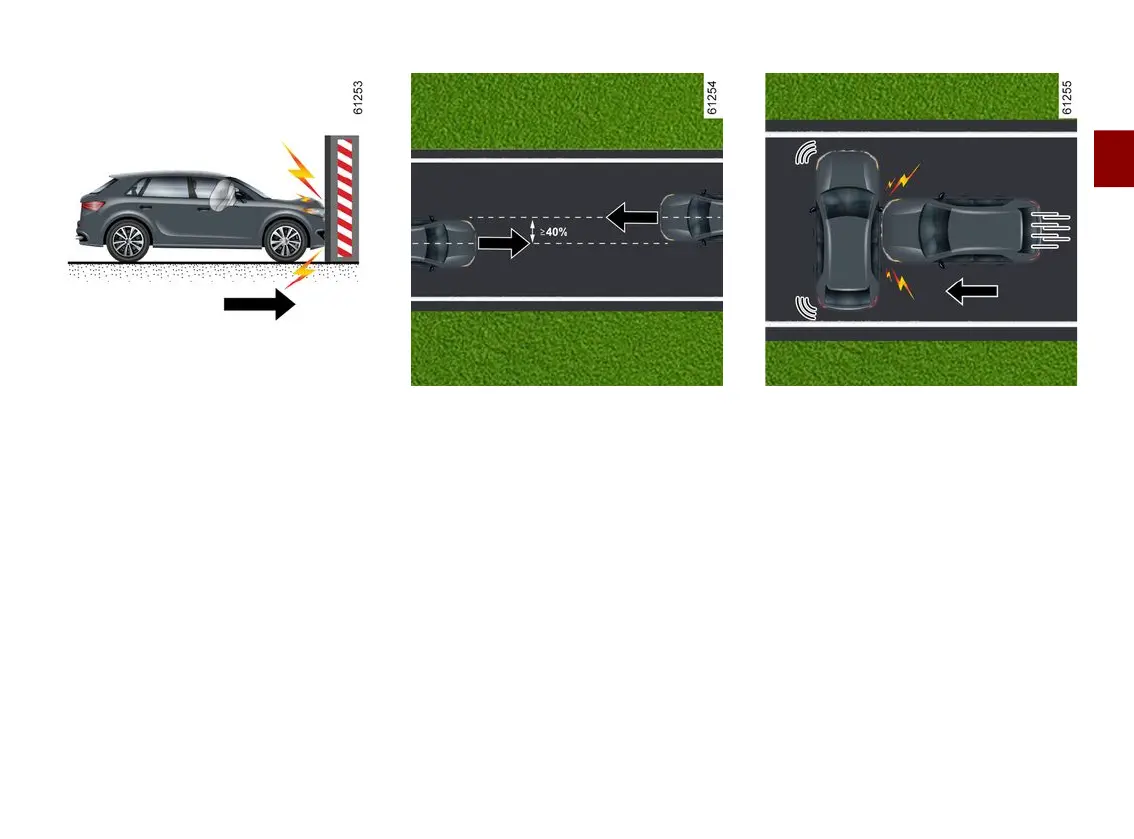 61253

61254

≥40%

61255