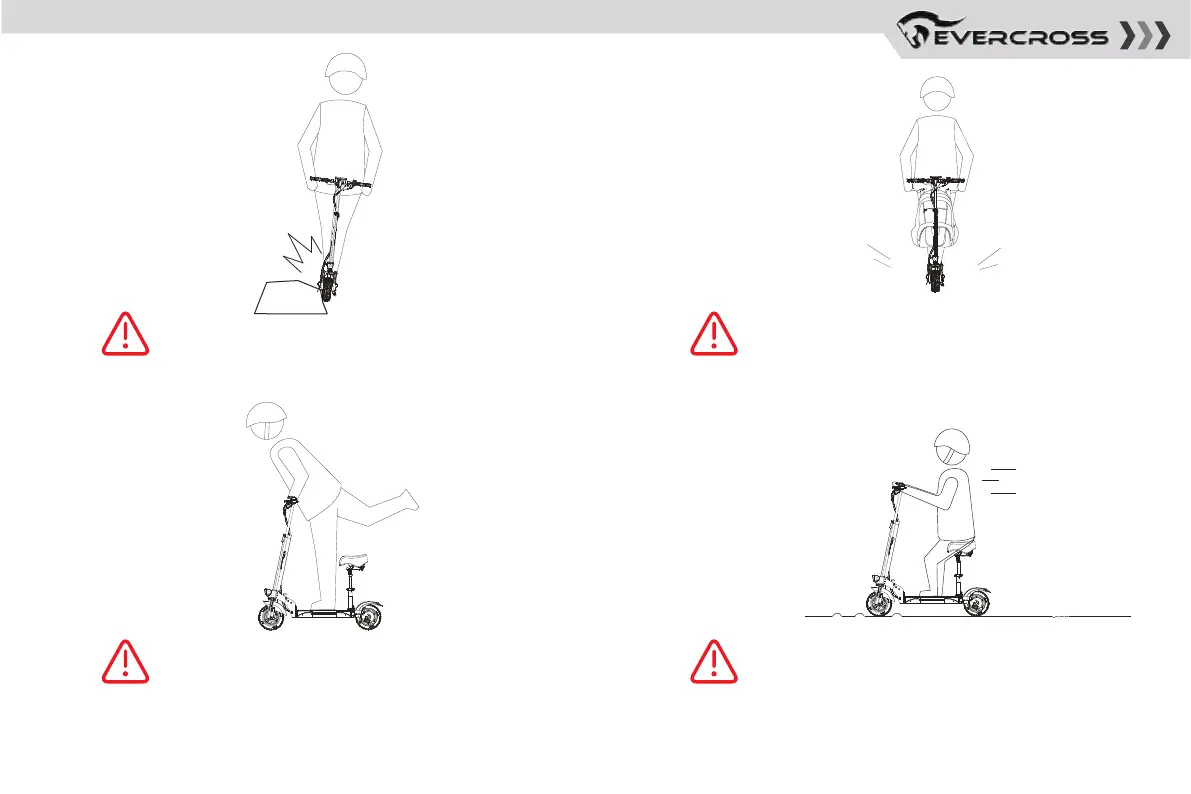 EVERCROSS