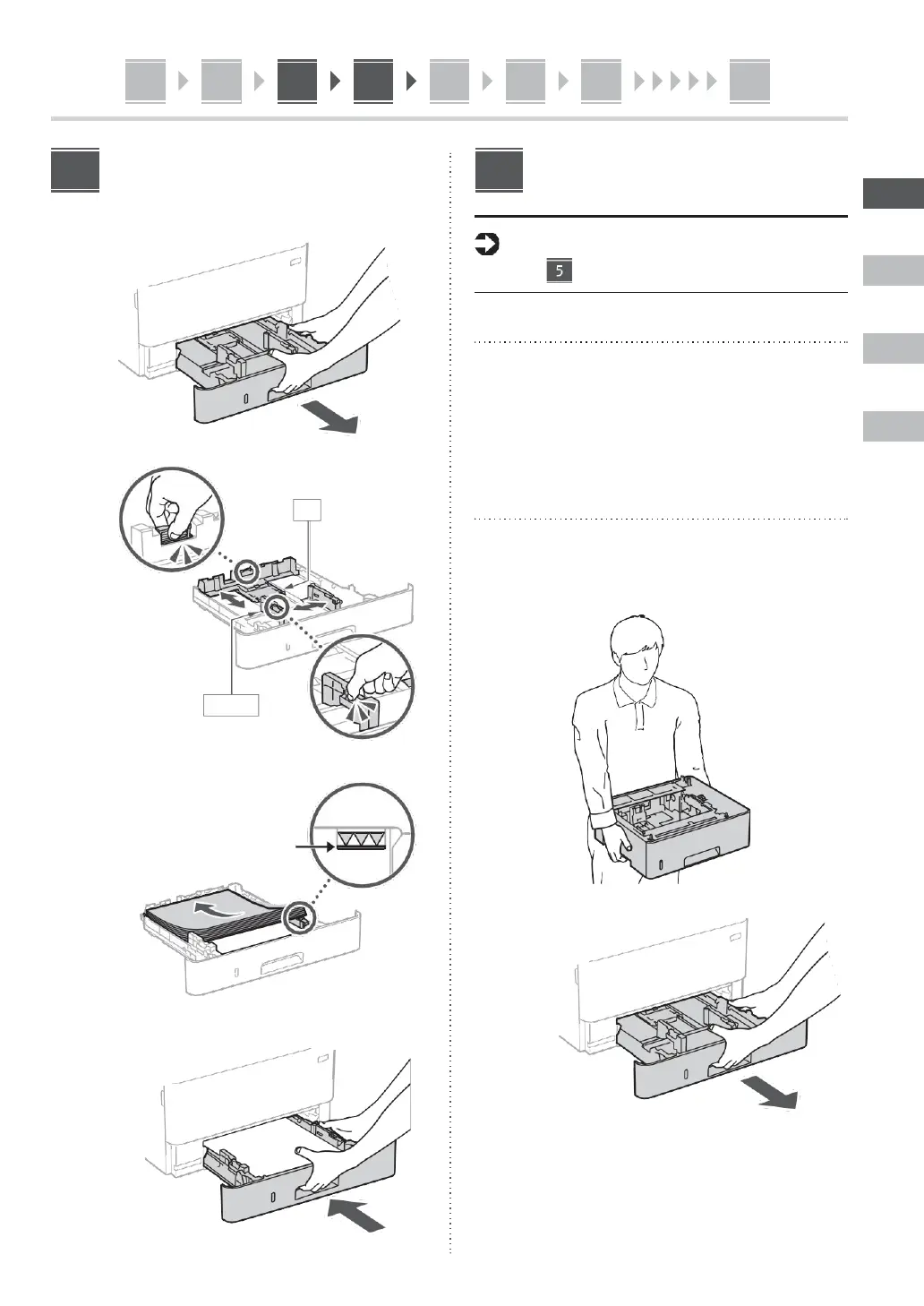 5