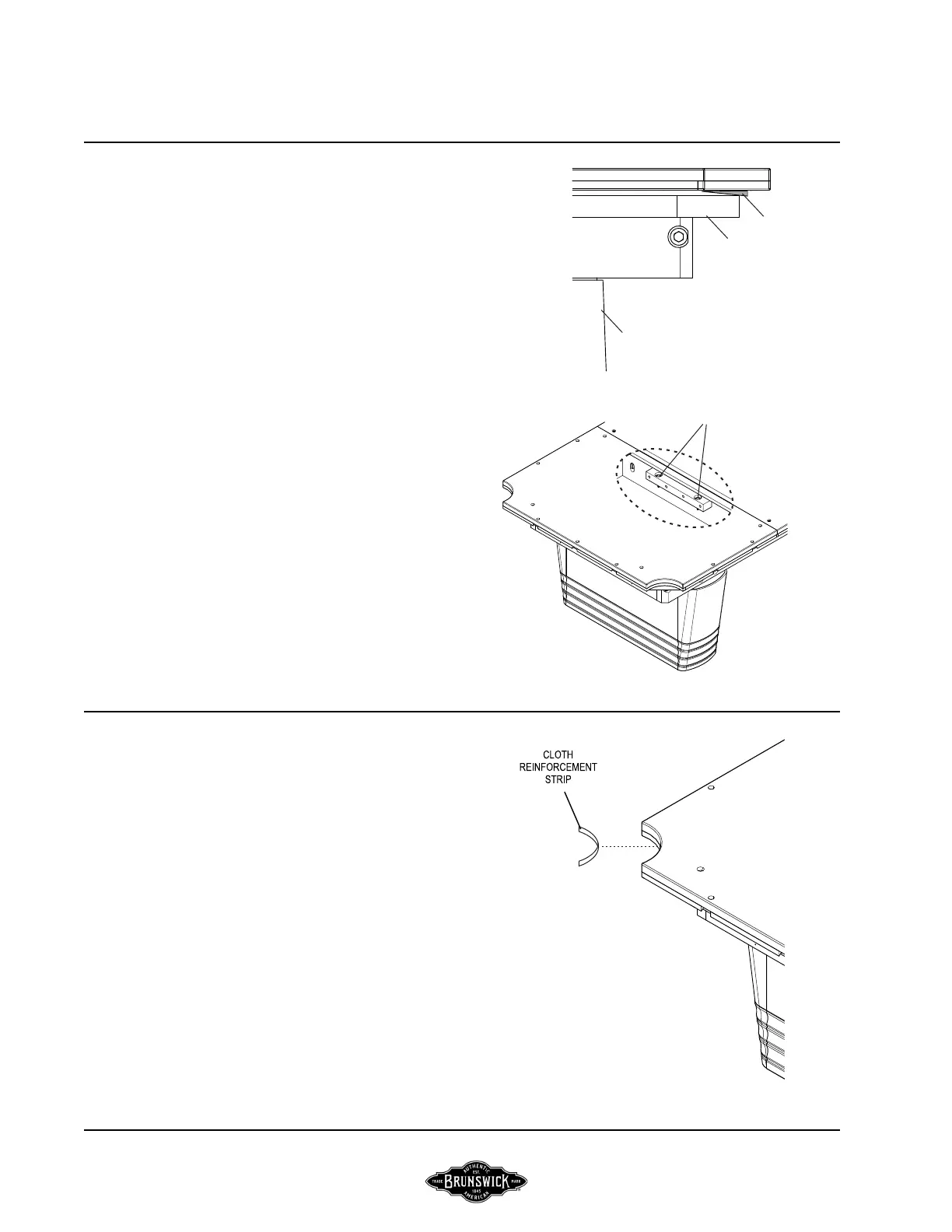 CLOTH REINFORCEMENT STRIP

AUTHENTIC EST. TRADE BRUNSWICK MARK 1845 AMERICAN