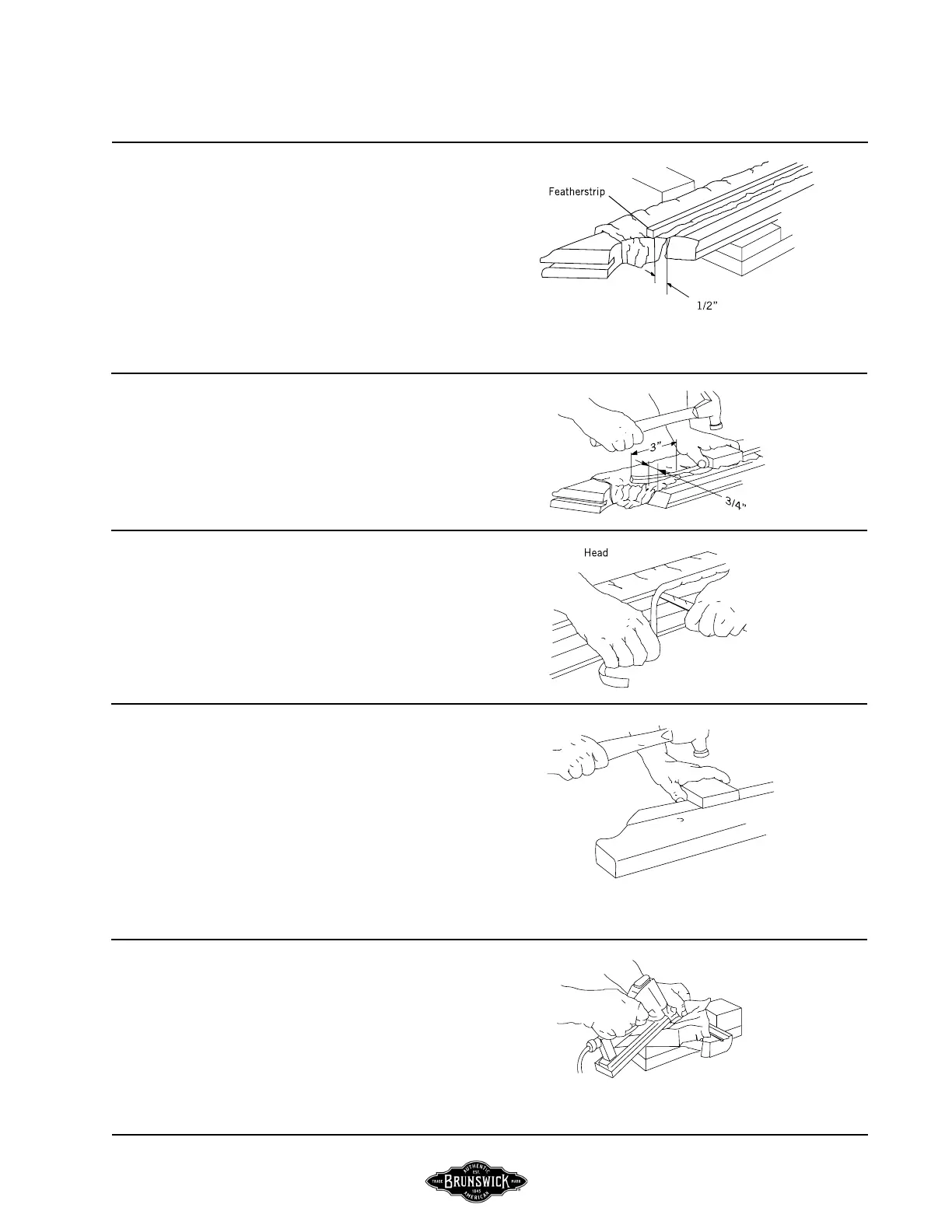 Featherstrip

1/2"

3"

3/4"

Head

AUTHENTIC
EST.
TRADE BRUNSWICK MARK
1845
AMERICAN