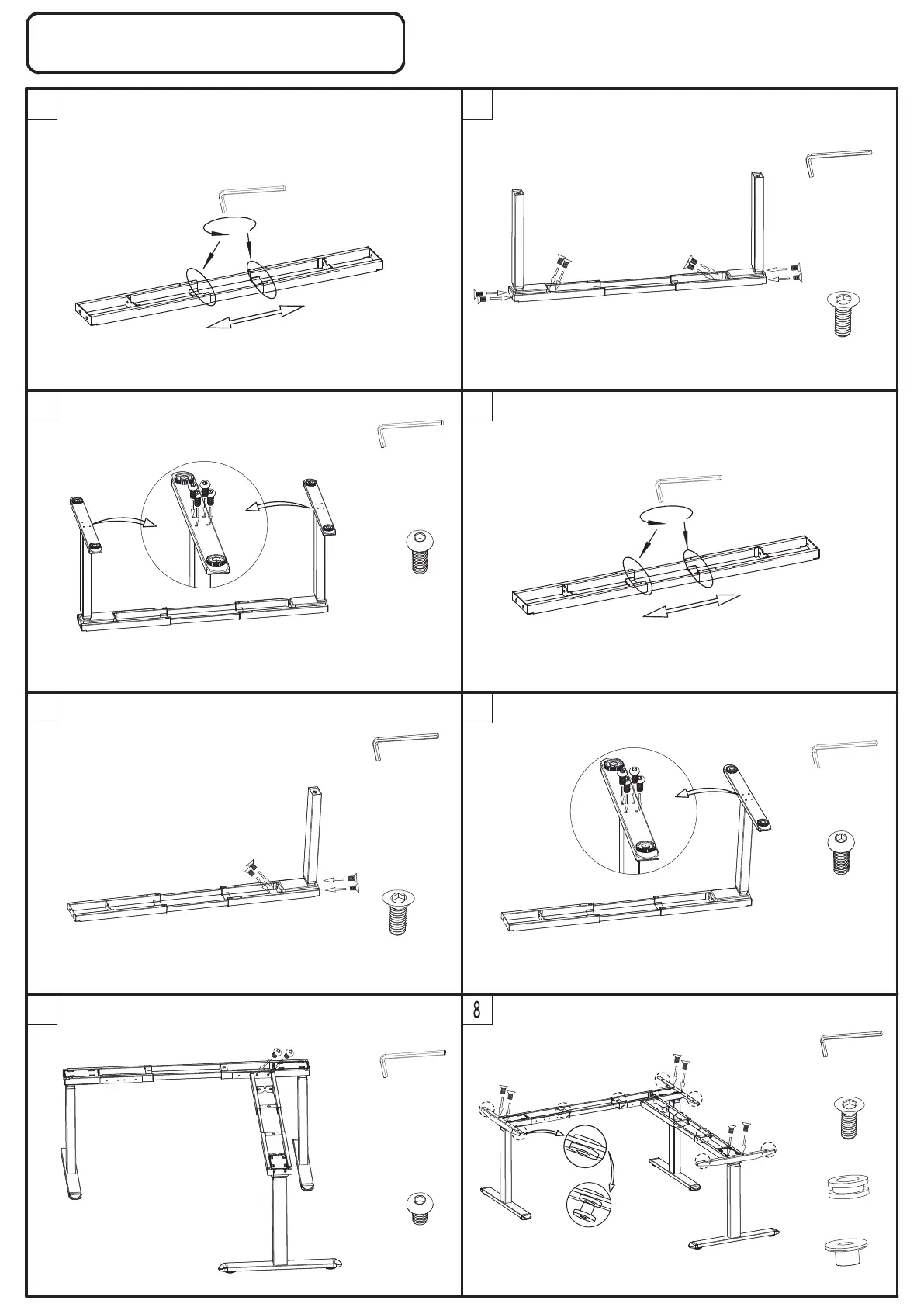 8