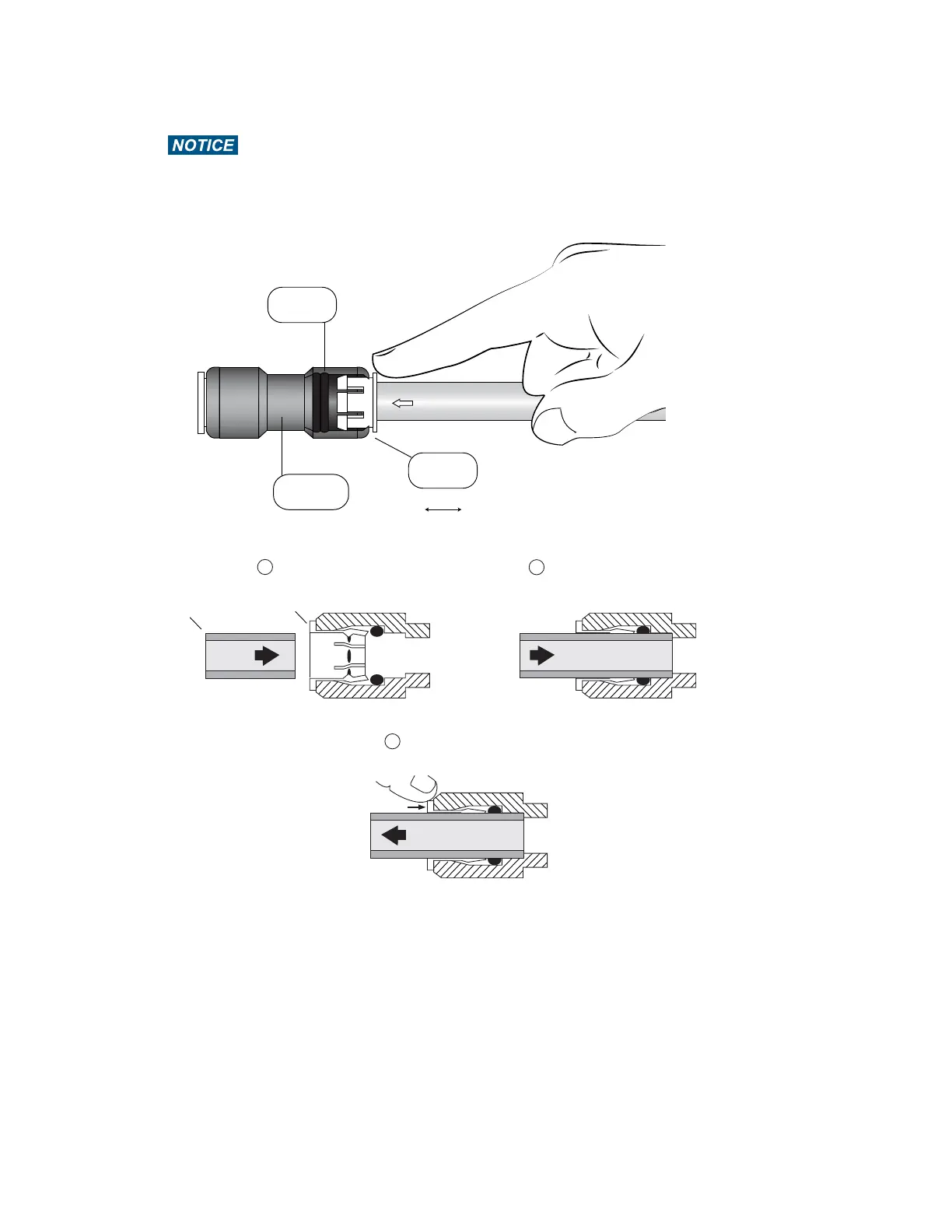 NOTICE