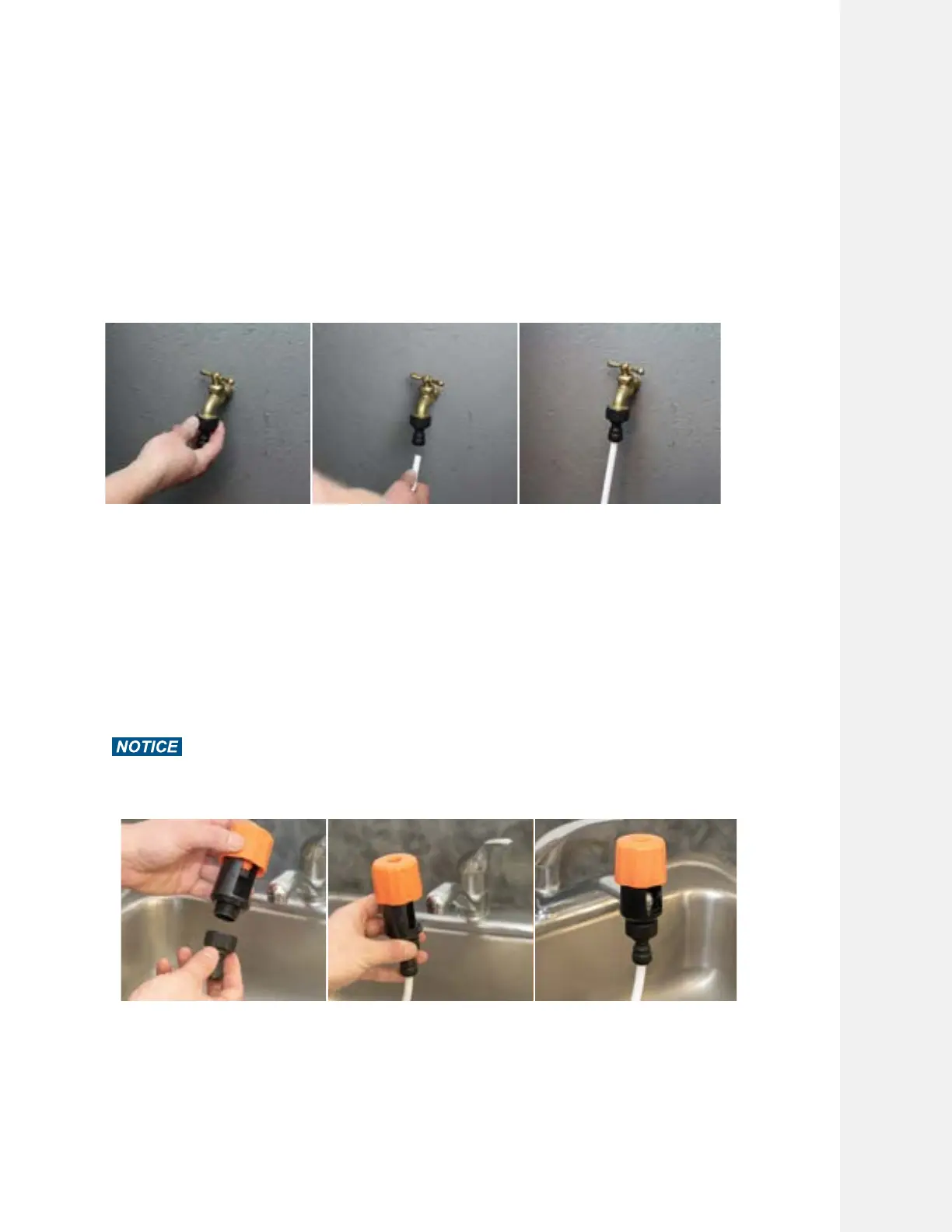 NOTICE