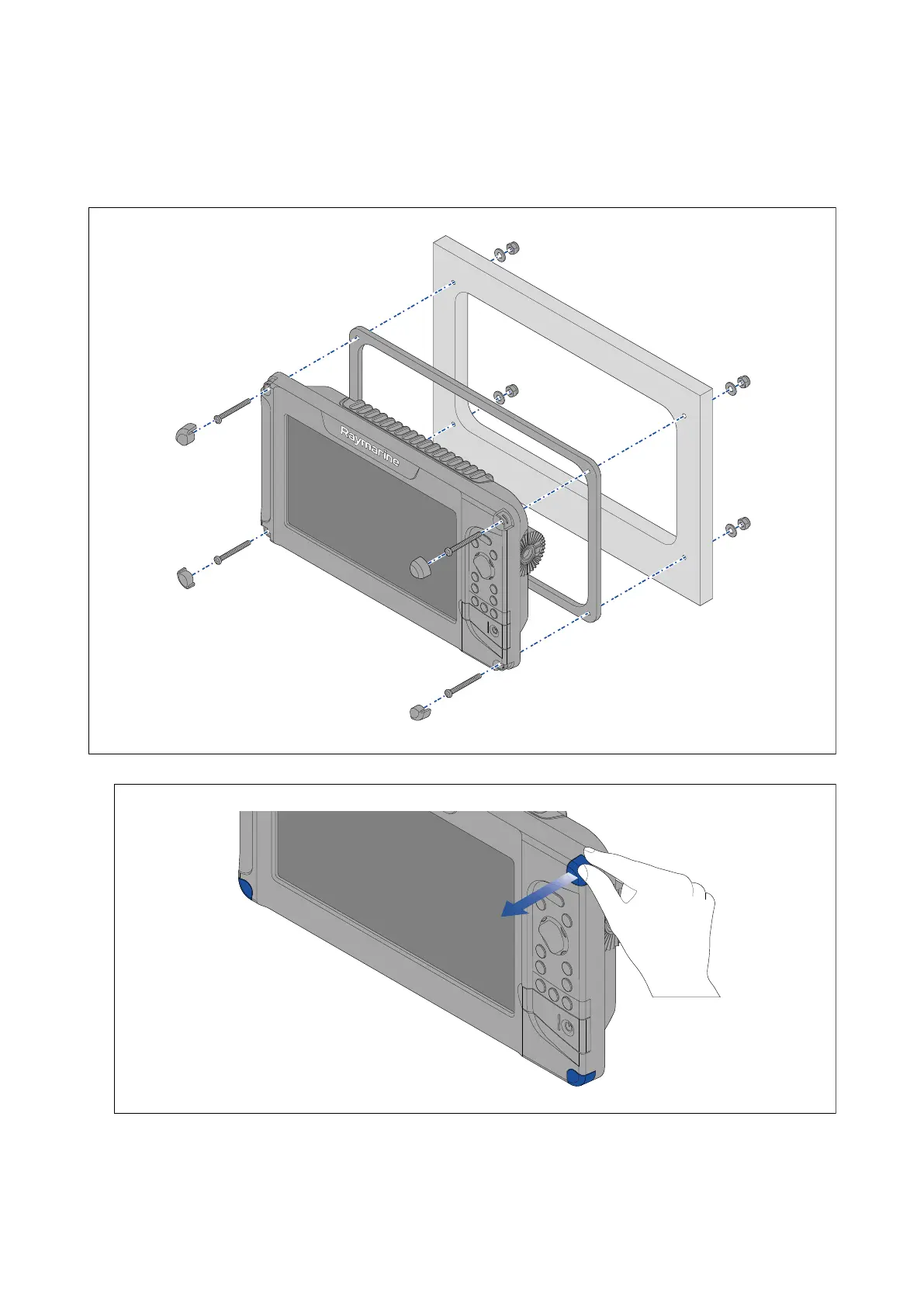 Raymarine