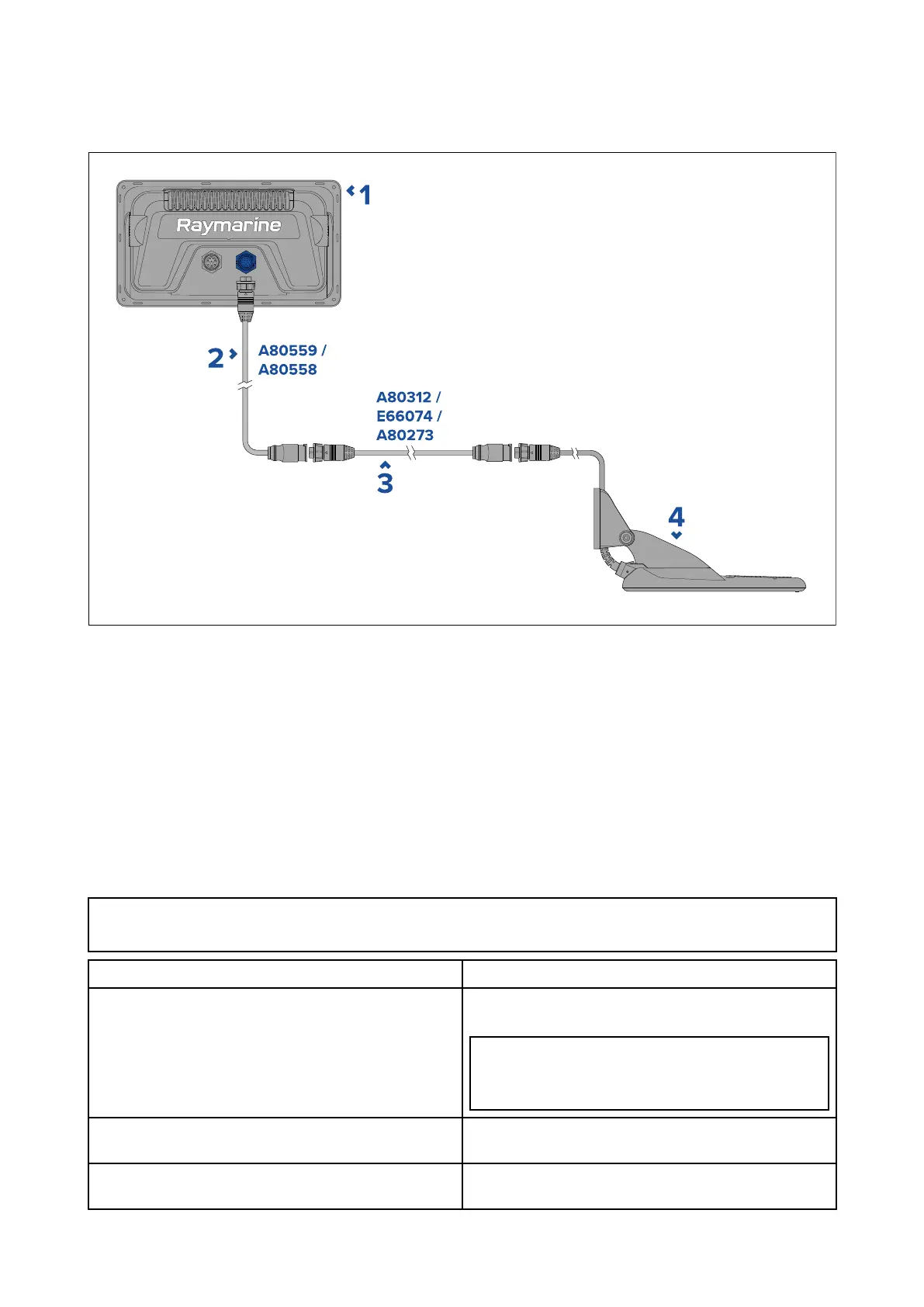 1

Raymarine

2

A80559 /
A80558

A80312 /
E66074 /
A80273

3

4