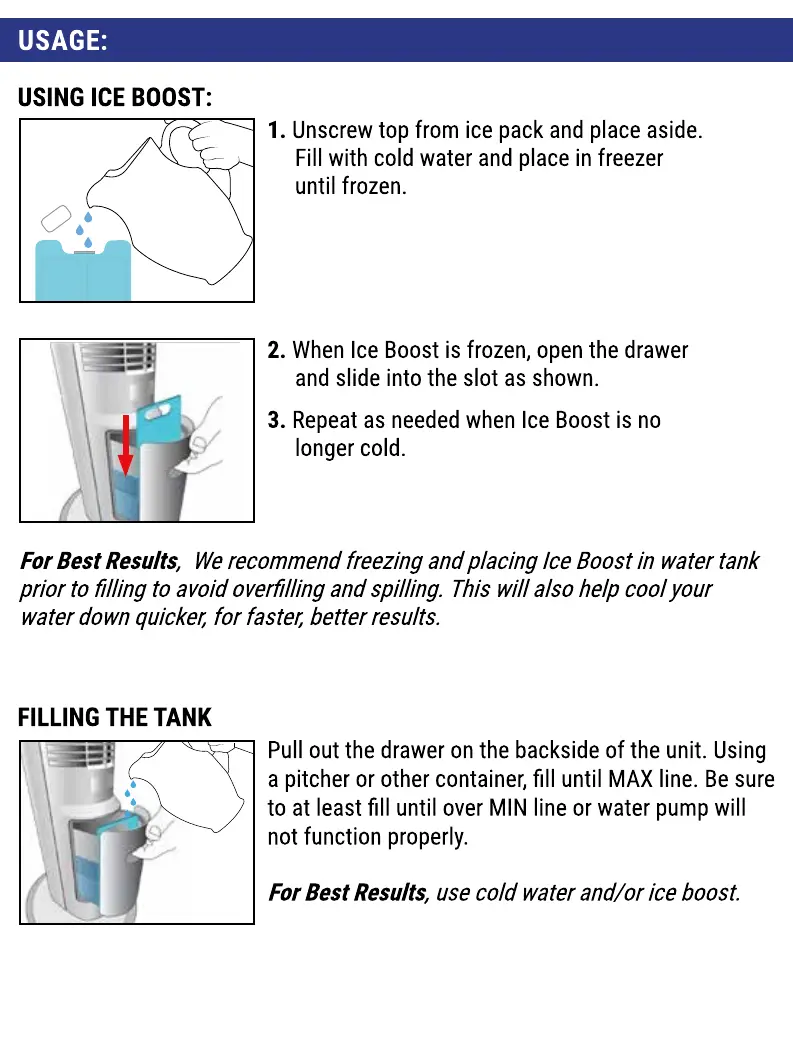 USAGE:

USING ICE BOOST:

1. Unscrew top from ice pack and place aside. Fill with cold water and place in freezer until frozen.

2. When Ice Boost is frozen, open the drawer and slide into the slot as shown.

3. Repeat as needed when Ice Boost is no longer cold.

For Best Results, We recommend freezing and placing Ice Boost in water tank prior to filling to avoid overfilling and spilling. This will also help cool your water down quicker, for faster, better results.

FILLING THE TANK

Pull out the drawer on the backside of the unit. Using a pitcher or other container, fill until MAX line. Be sure to at least fill until over MIN line or water pump will not function properly.

For Best Results, use cold water and/or ice boost.