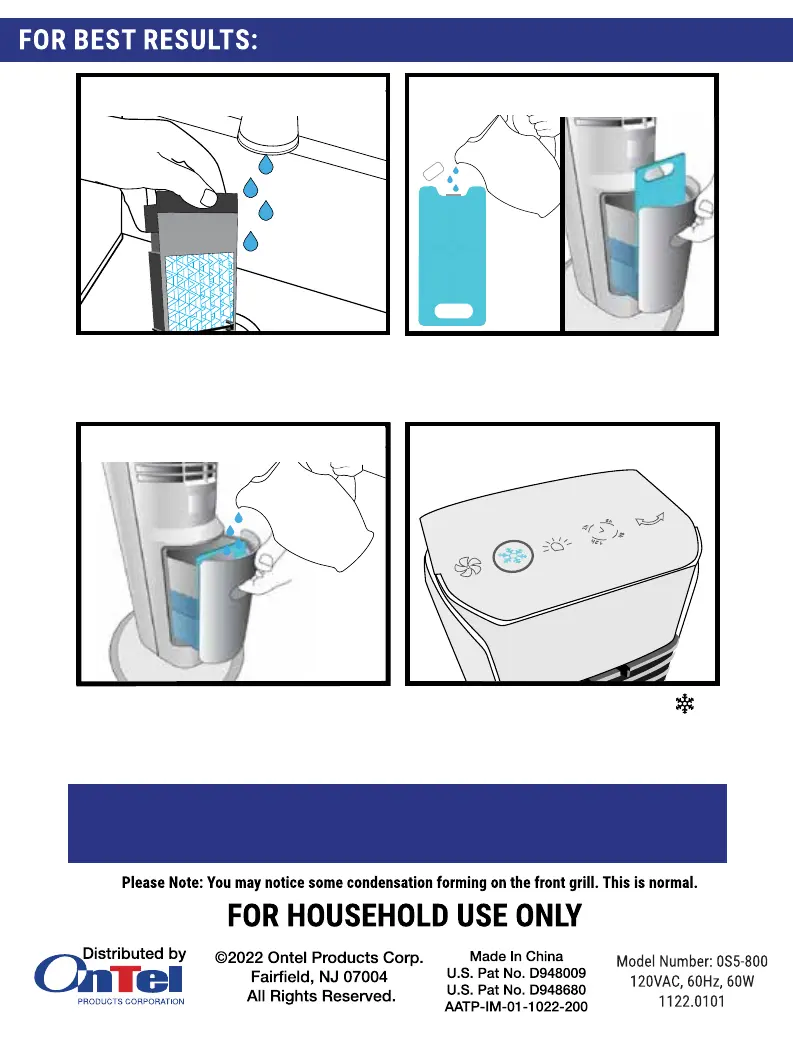 FOR BEST RESULTS:

Please Note: You may notice some condensation forming on the front grill. This is normal.

FOR HOUSEHOLD USE ONLY

Distributed by
OnTel
PRODUCTS CORPORATION

©2022 Ontel Products Corp.
Fairfield, NJ 07004
All Rights Reserved.

Made In China
U.S. Pat No. D948009
U.S. Pat No. D948680
AATP-IM-01-1022-200

Model Number: OS5-800
120VAC, 60Hz, 60W
1122.0101