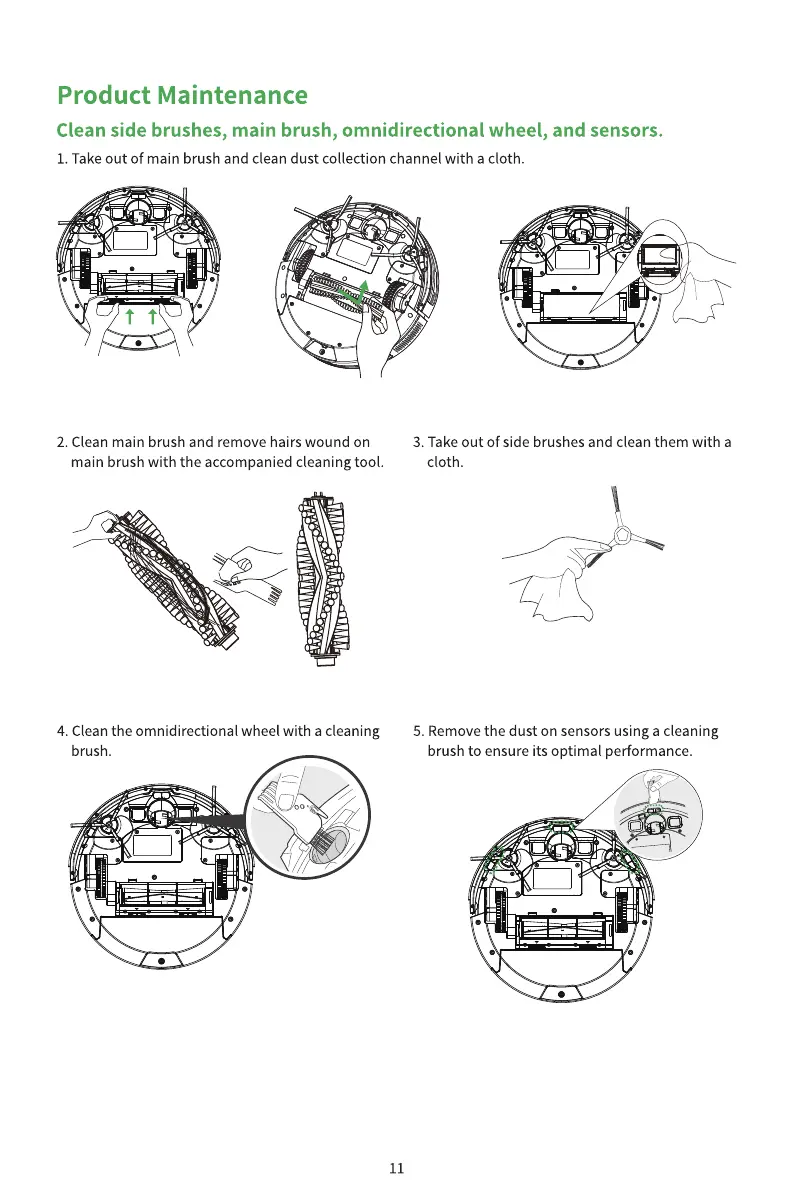 Product Maintenance

Clean side brushes, main brush, omnidirectional wheel, and sensors.

1. Take out of main brush and clean dust collection channel with a cloth.

2. Clean main brush and remove hairs wound on main brush with the accompanied cleaning tool.

3. Take out of side brushes and clean them with a cloth.

4. Clean the omnidirectional wheel with a cleaning brush.

5. Remove the dust on sensors using a cleaning brush to ensure its optimal performance.

11