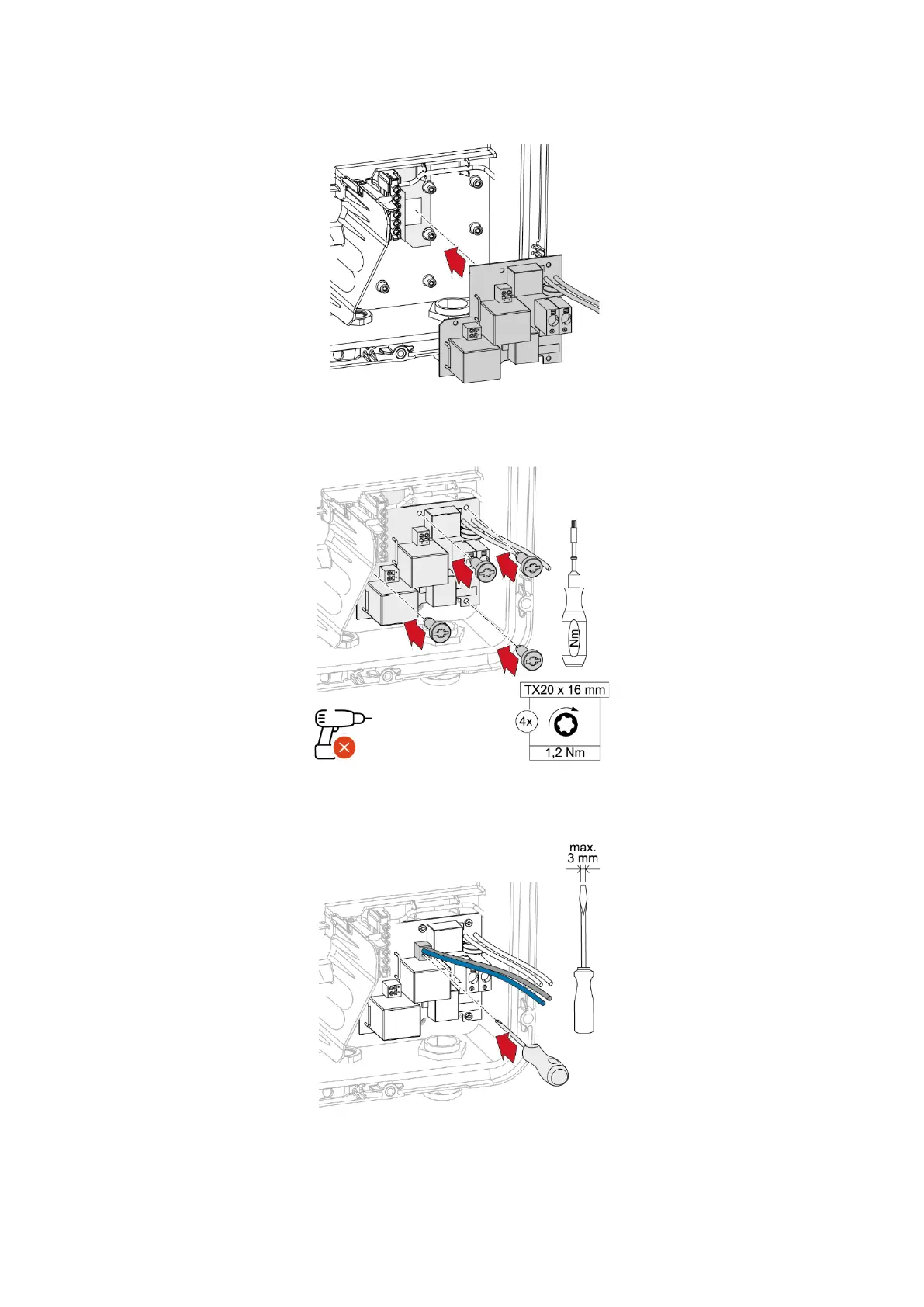 Nm

TX20 x 16 mm

4x

1,2 Nm

max.
3 mm