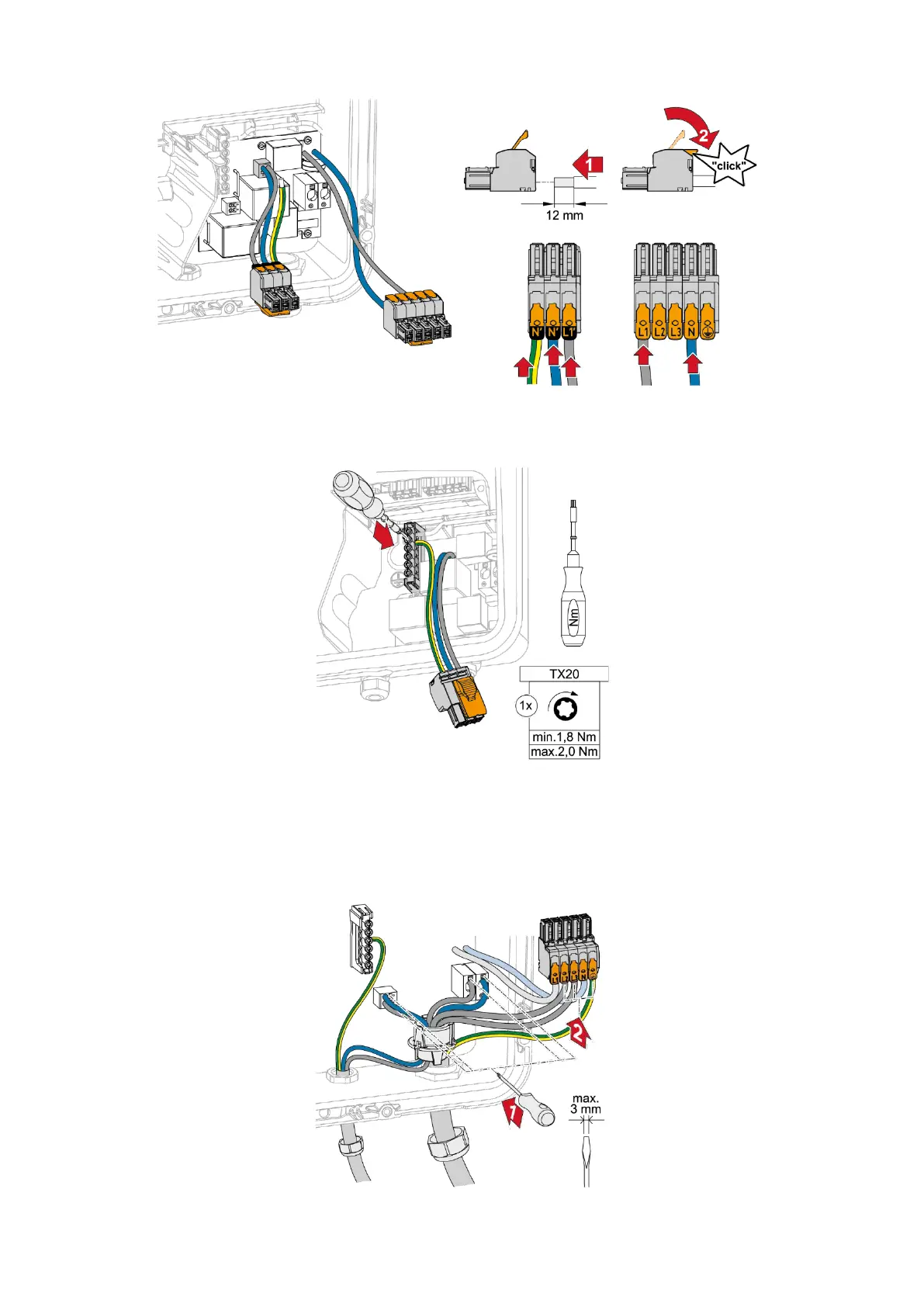 1

2

"click"

12 mm

N' N' L1'

L1 L2 L3 N

Nm

TX20

1x

min.1,8 Nm
max.2,0 Nm

L1 L2 L3 N

2

1

max.
3 mm