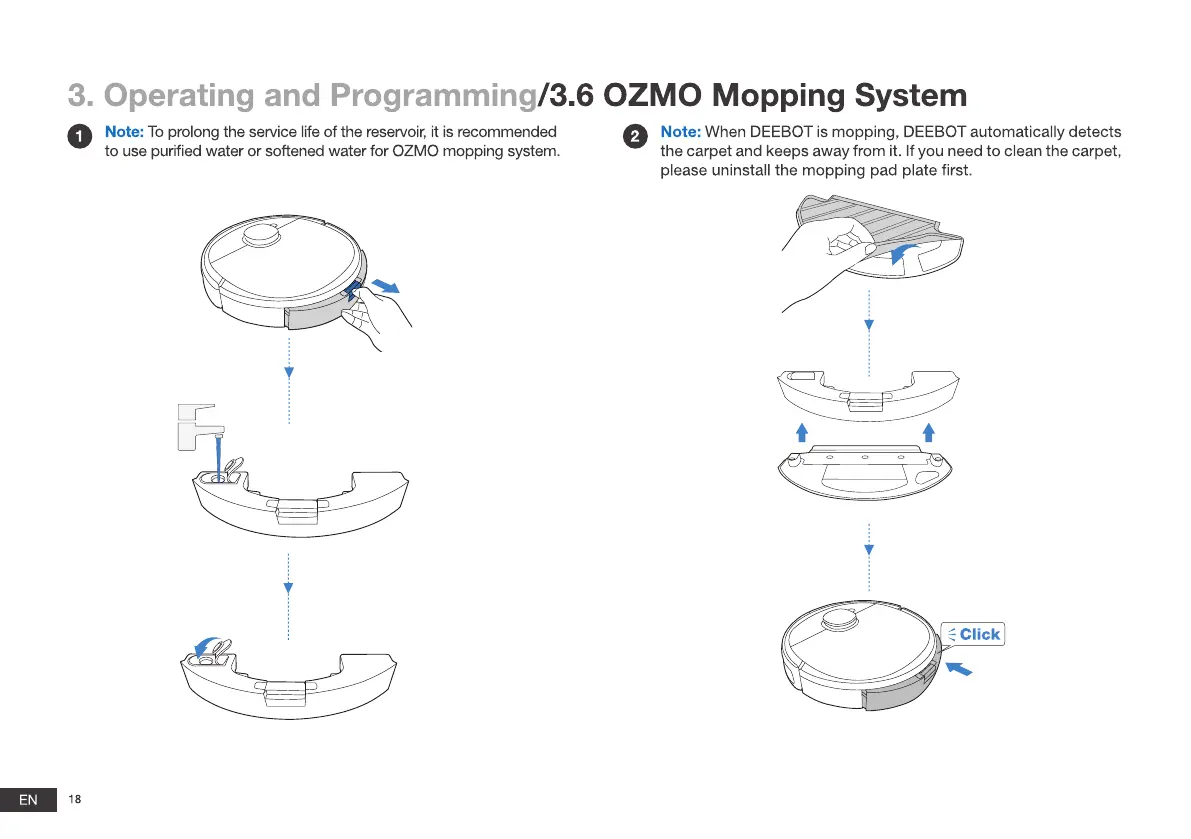 3. Operating and Programming/3.6 OZMO Mopping System

1 Note: To prolong the service life of the reservoir, it is recommended to use purified water or softened water for OZMO mopping system.

2 Note: When DEEBOT is mopping, DEEBOT automatically detects the carpet and keeps away from it. If you need to clean the carpet, please uninstall the mopping pad plate first.

Click

EN 18