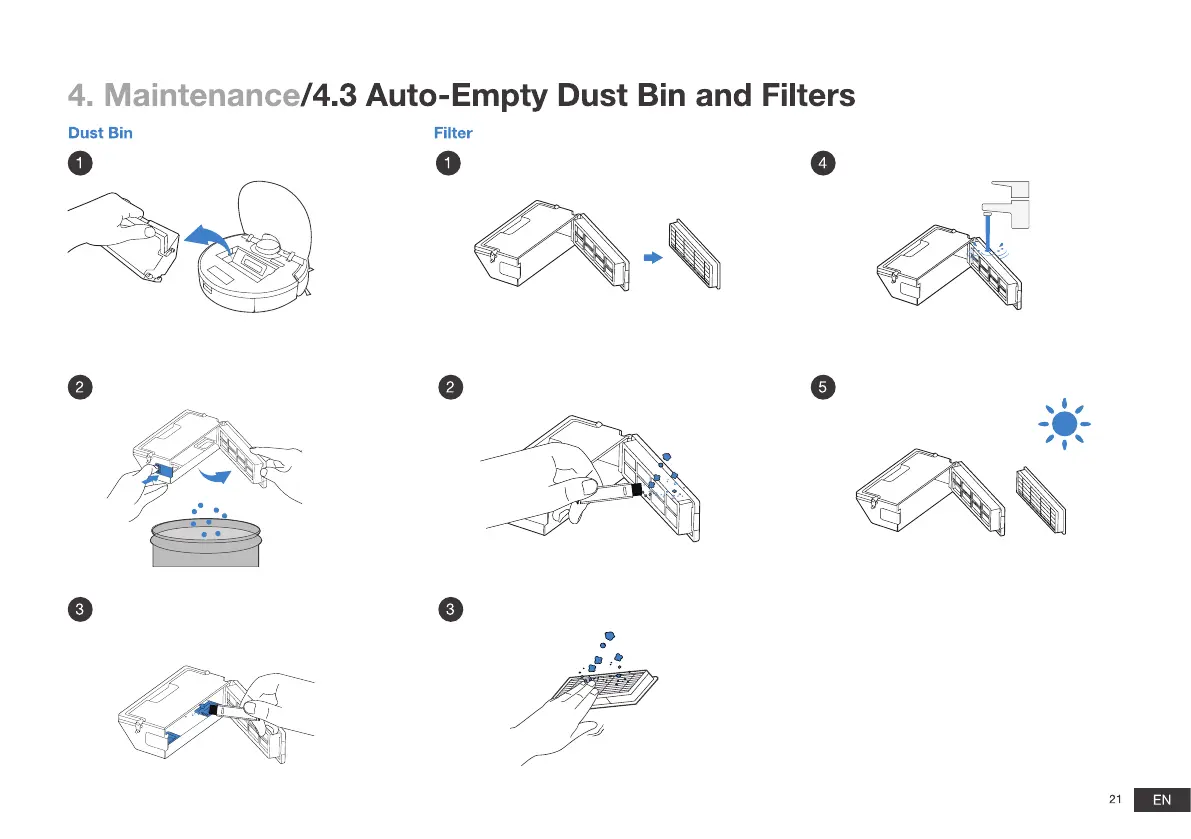 4. Maintenance/4.3 Auto-Empty Dust Bin and Filters

Dust Bin

1

2

3

Filter

1

2

3

4

5

21 EN