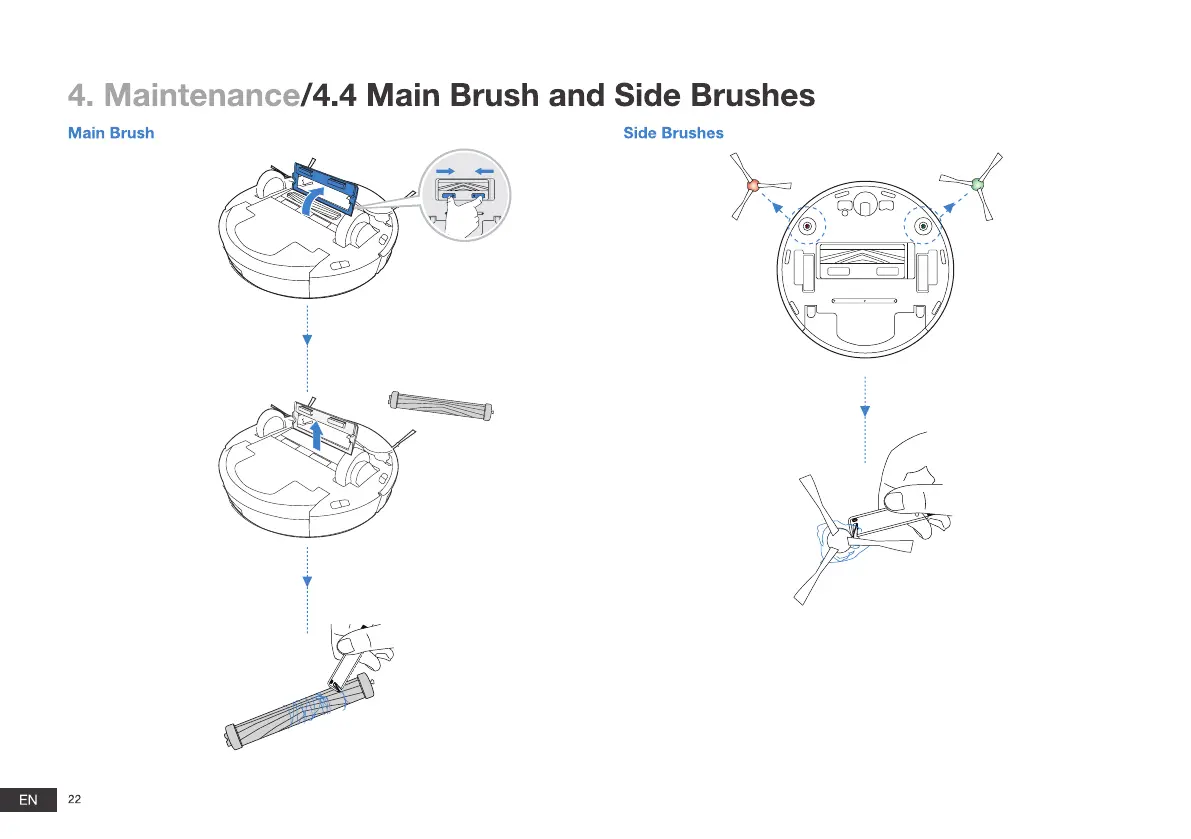 4. Maintenance/4.4 Main Brush and Side Brushes

Main Brush

Side Brushes

EN 22