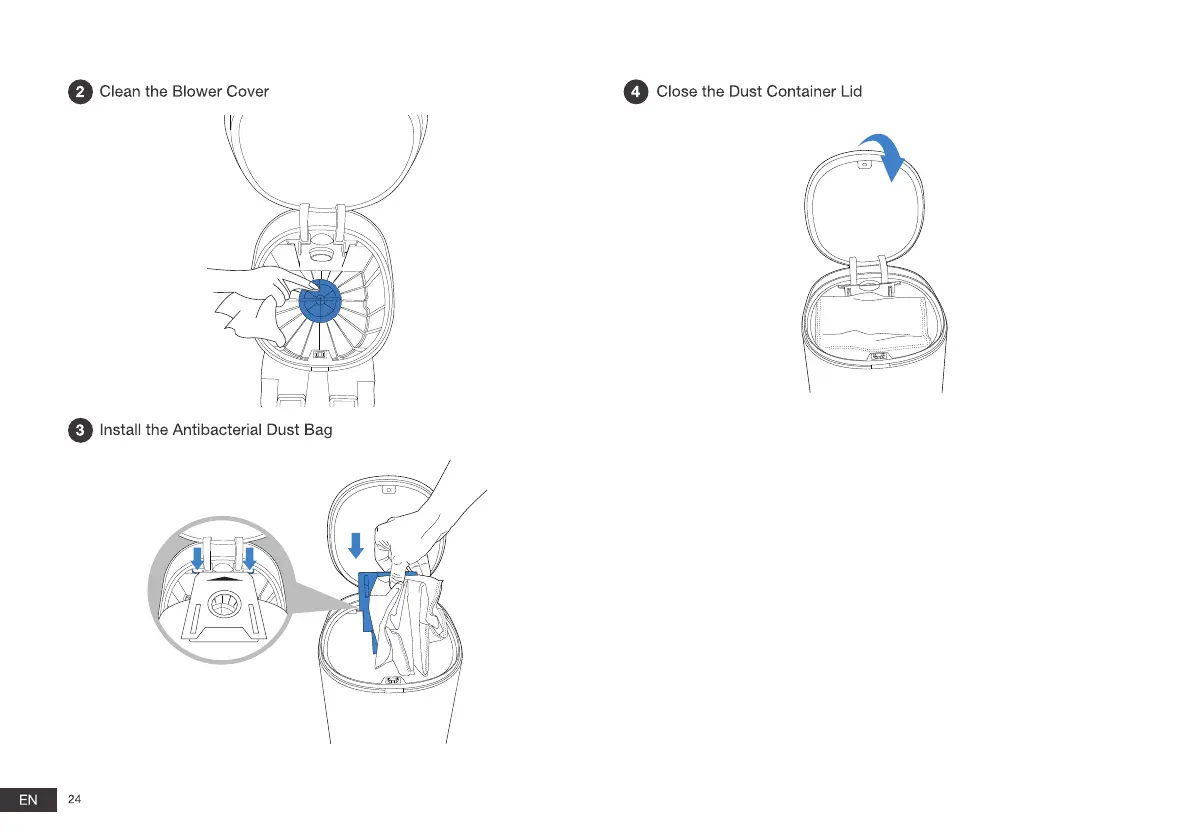 2 Clean the Blower Cover

3 Install the Antibacterial Dust Bag

4 Close the Dust Container Lid

EN 24