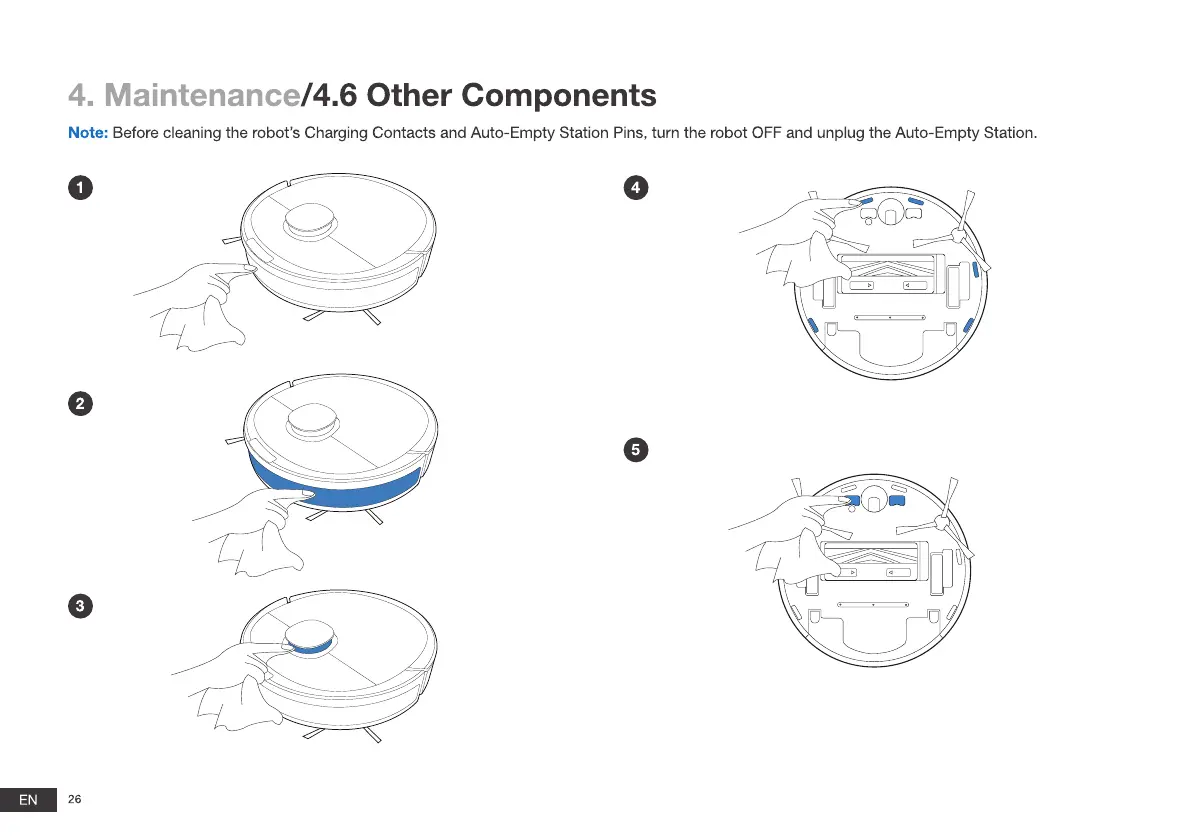 4. Maintenance/4.6 Other Components

Note: Before cleaning the robot's Charging Contacts and Auto-Empty Station Pins, turn the robot OFF and unplug the Auto-Empty Station.

1

2

3

4

5

EN 26