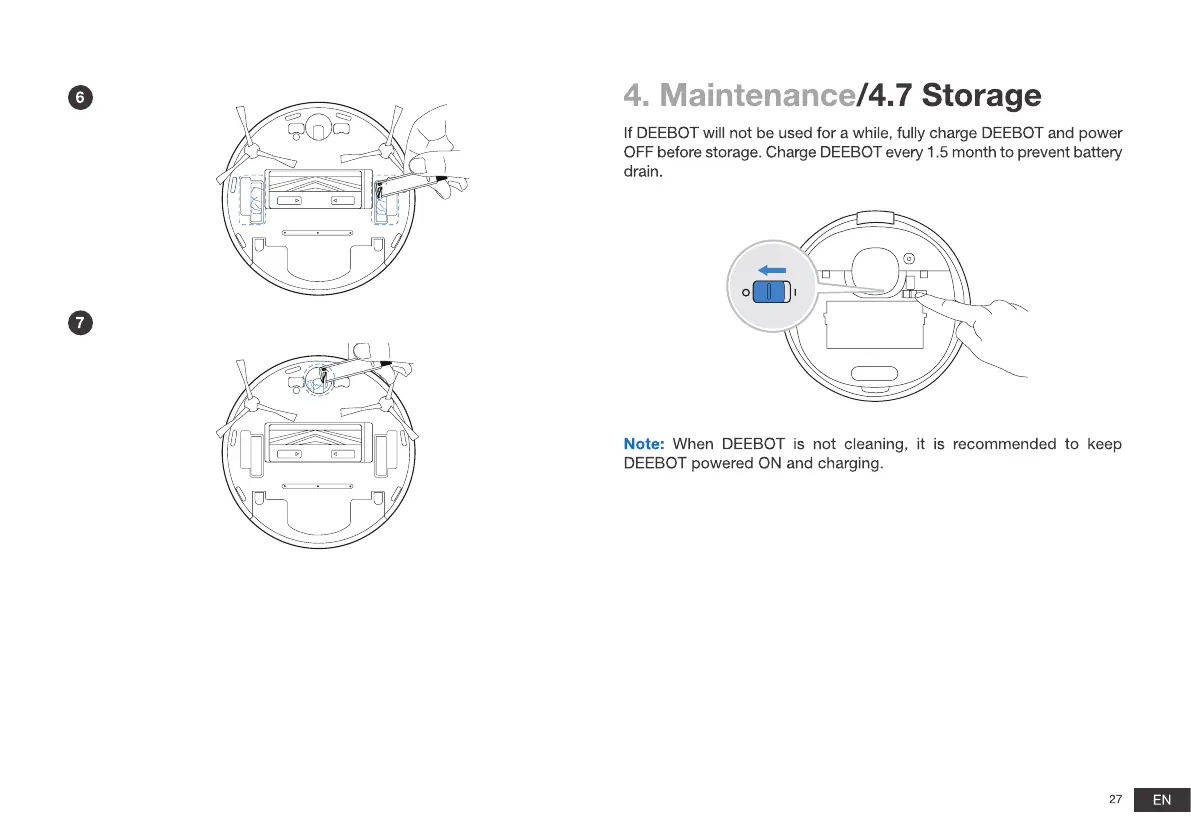 6

7

4. Maintenance/4.7 Storage

If DEEBOT will not be used for a while, fully charge DEEBOT and power OFF before storage. Charge DEEBOT every 1.5 month to prevent battery drain.

O I

Note: When DEEBOT is not cleaning, it is recommended to keep DEEBOT powered ON and charging.

27 EN