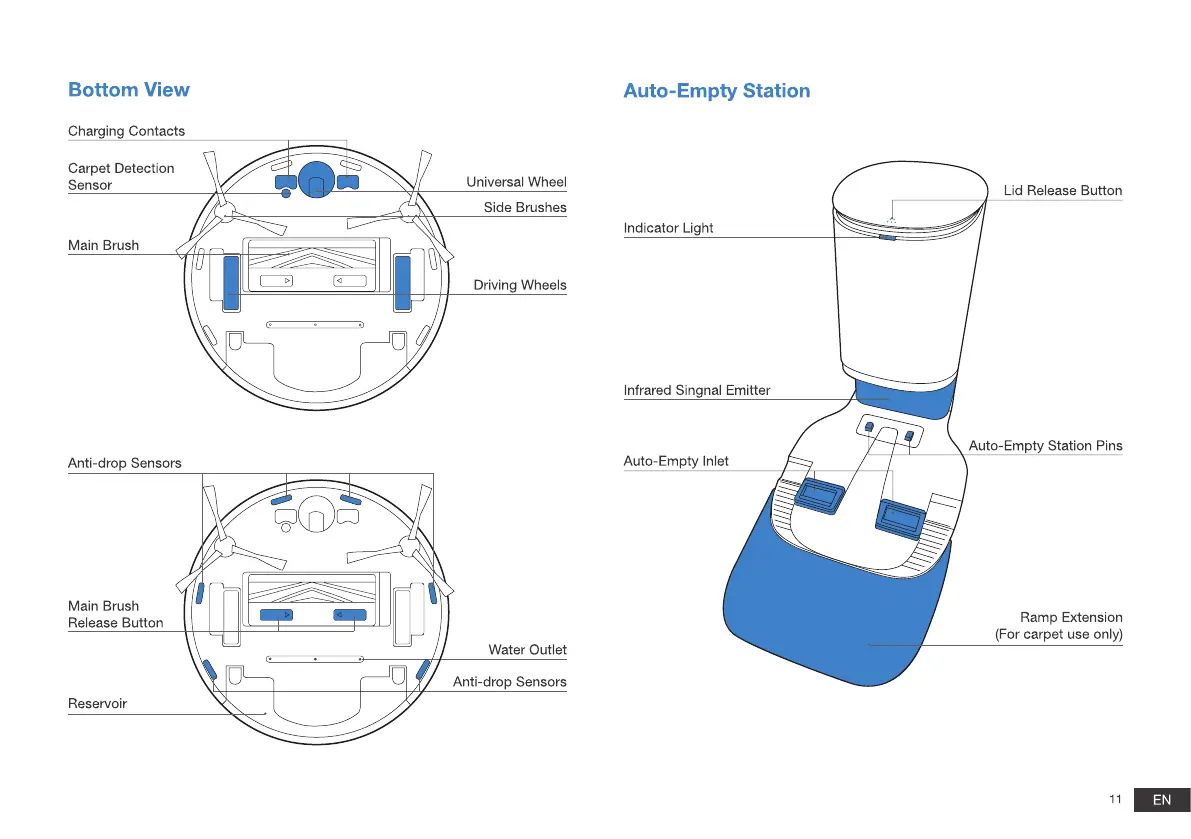 Bottom View

Charging Contacts

Carpet Detection Sensor

Universal Wheel

Side Brushes

Main Brush

Driving Wheels

Anti-drop Sensors

Main Brush Release Button

Water Outlet

Anti-drop Sensors

Reservoir

Auto-Empty Station

Lid Release Button

Indicator Light

Infrared Singnal Emitter

Auto-Empty Station Pins

Auto-Empty Inlet

Ramp Extension (For carpet use only)

11 EN