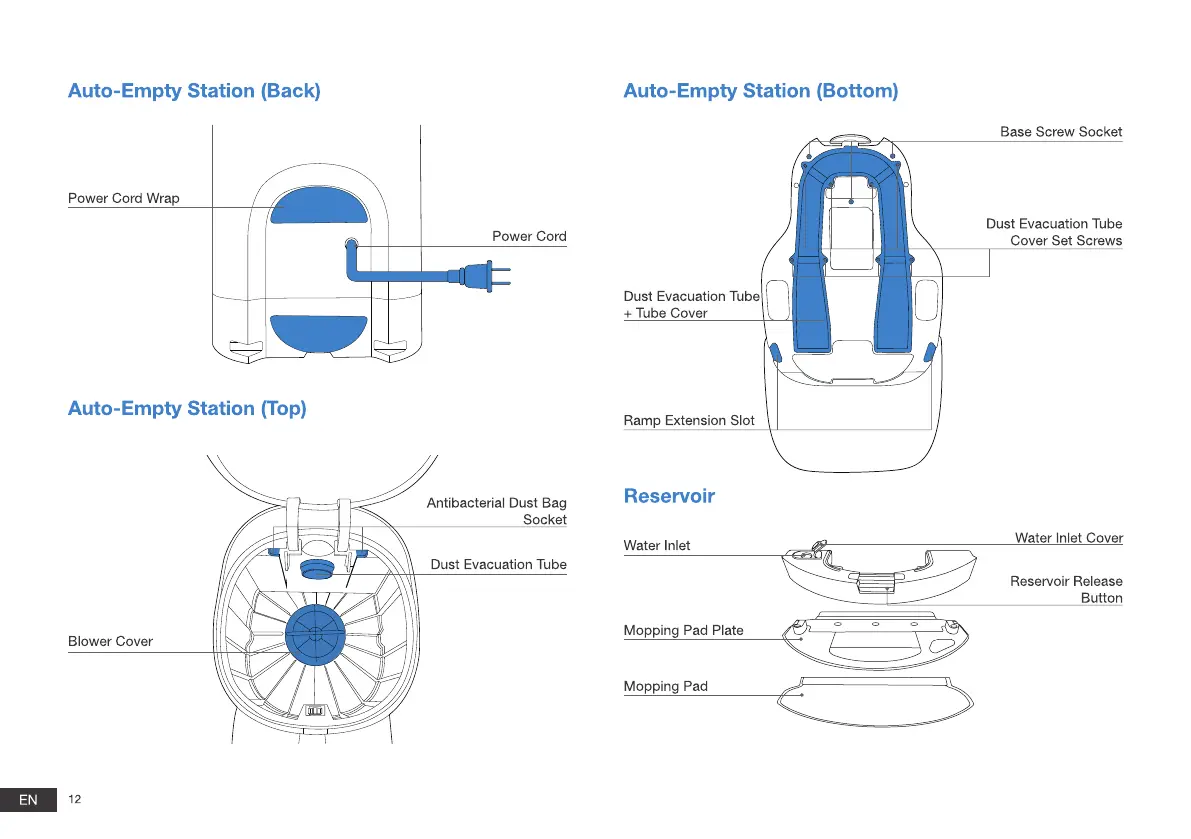 Auto-Empty Station (Back)

Power Cord Wrap

Power Cord

Auto-Empty Station (Top)

Antibacterial Dust Bag Socket

Dust Evacuation Tube

Blower Cover

Auto-Empty Station (Bottom)

Base Screw Socket

Dust Evacuation Tube Cover Set Screws

Dust Evacuation Tube + Tube Cover

Ramp Extension Slot

Reservoir

Water Inlet

Water Inlet Cover

Reservoir Release Button

Mopping Pad Plate

Mopping Pad

EN 12