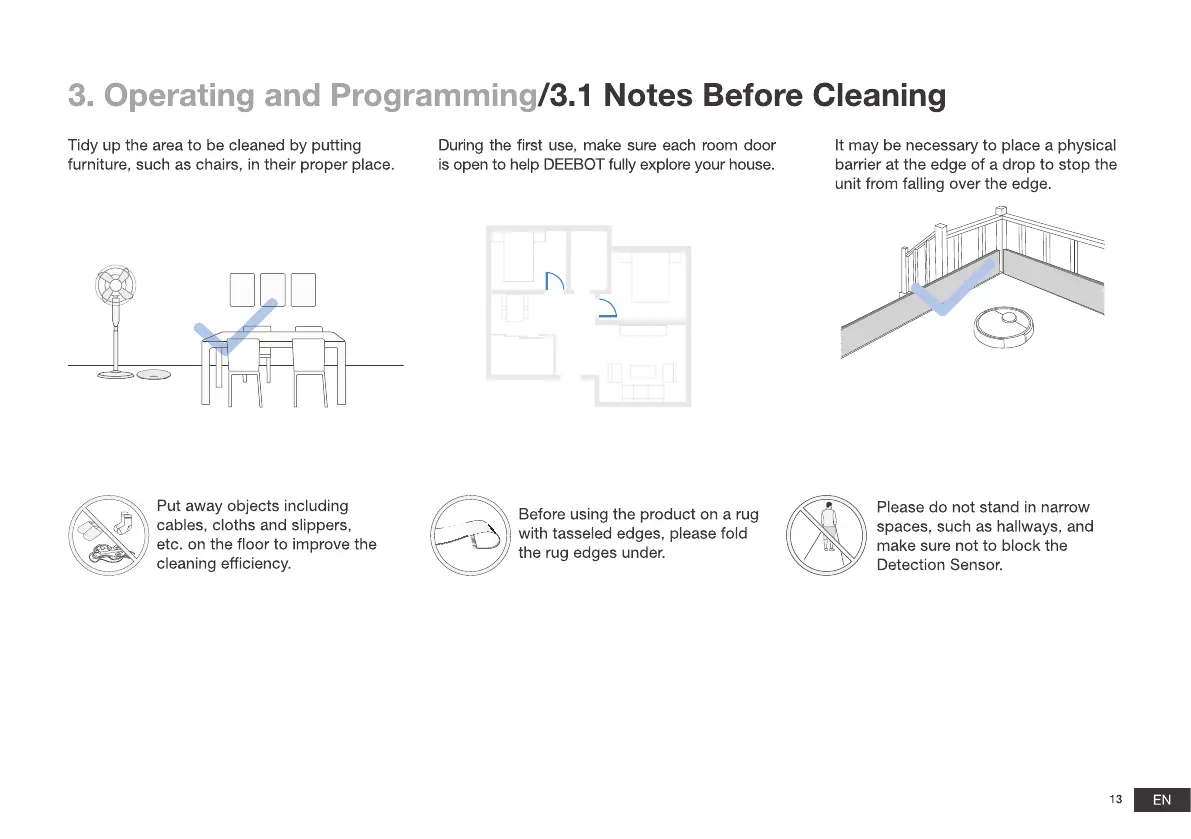 3. Operating and Programming/3.1 Notes Before Cleaning

Tidy up the area to be cleaned by putting furniture, such as chairs, in their proper place.

During the first use, make sure each room door is open to help DEEBOT fully explore your house.

It may be necessary to place a physical barrier at the edge of a drop to stop the unit from falling over the edge.

Put away objects including cables, cloths and slippers, etc. on the floor to improve the cleaning efficiency.

Before using the product on a rug with tasseled edges, please fold the rug edges under.

Please do not stand in narrow spaces, such as hallways, and make sure not to block the Detection Sensor.

13 EN