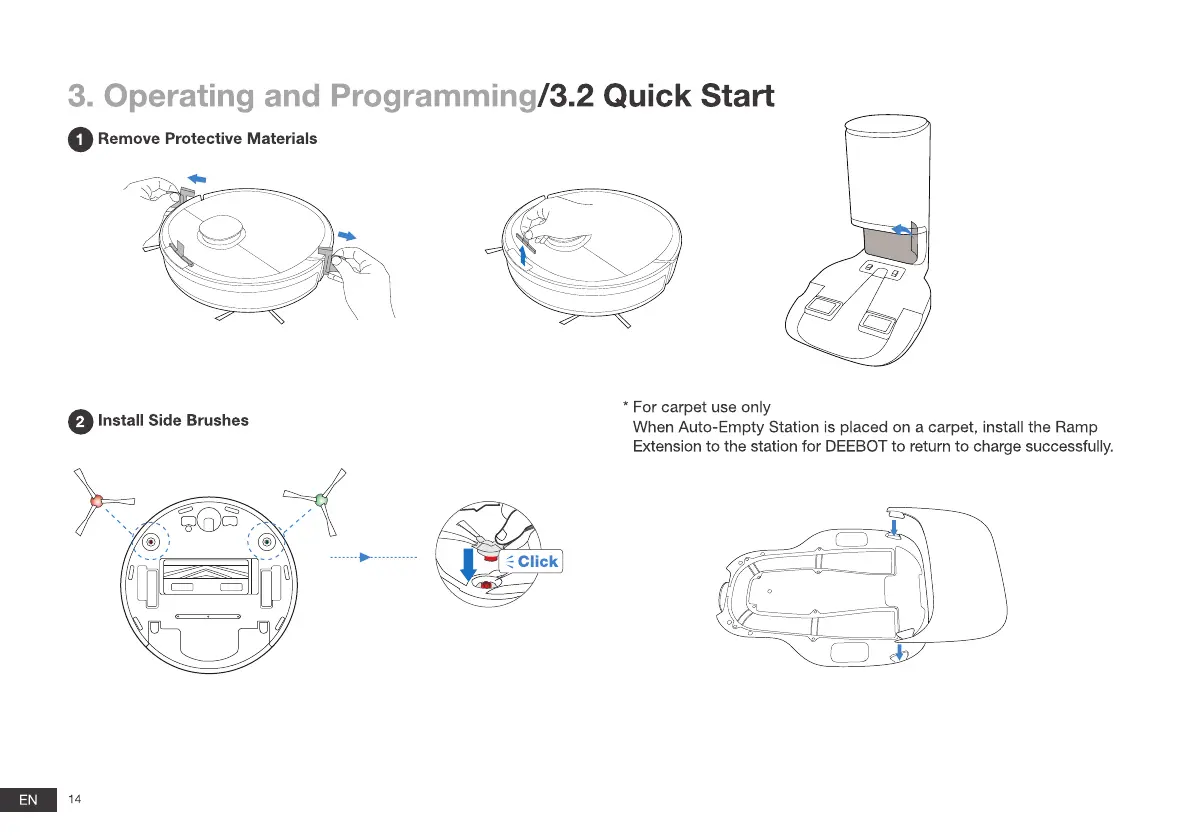 3. Operating and Programming/3.2 Quick Start

1 Remove Protective Materials

2 Install Side Brushes

Click

* For carpet use only
When Auto-Empty Station is placed on a carpet, install the Ramp Extension to the station for DEEBOT to return to charge successfully.

EN 14