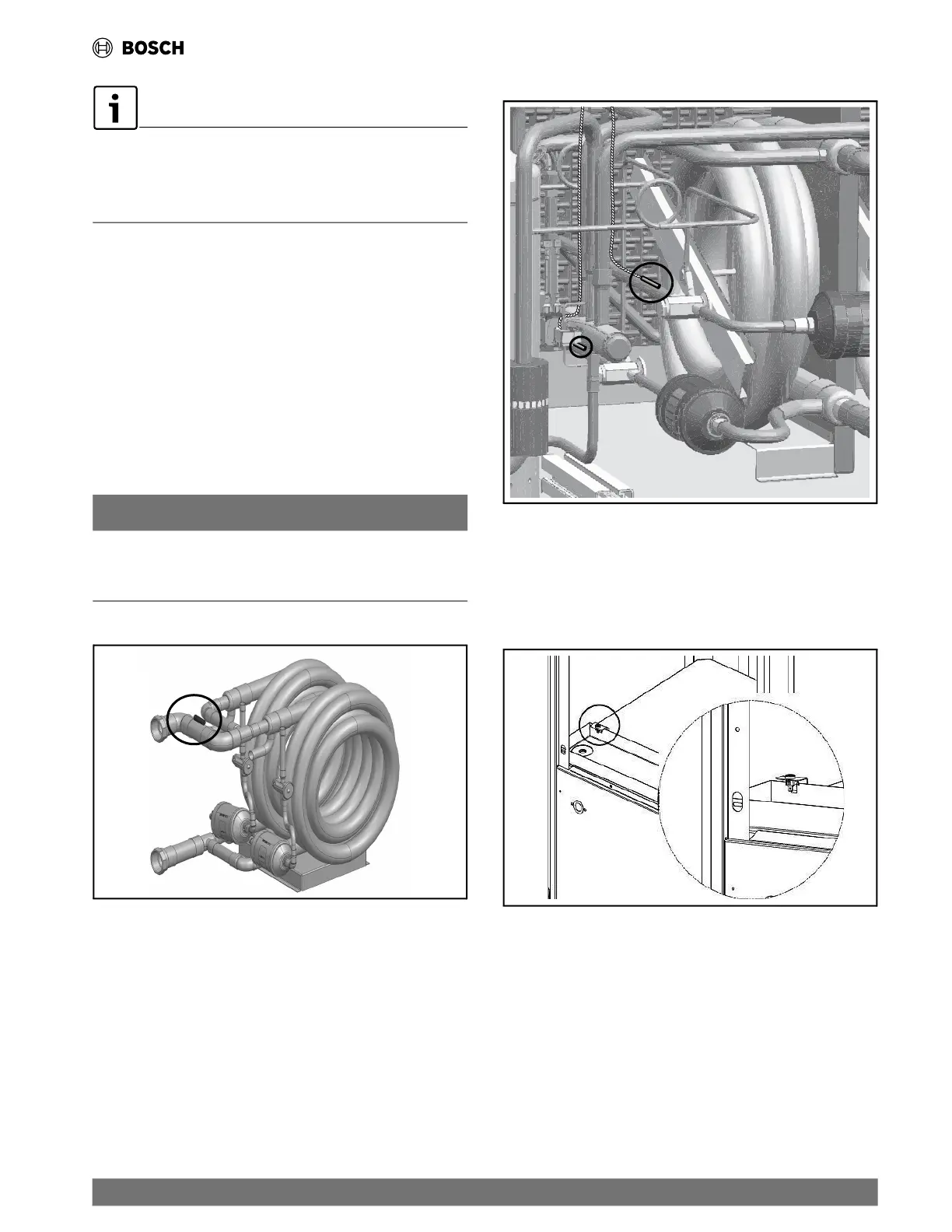 BOSCH