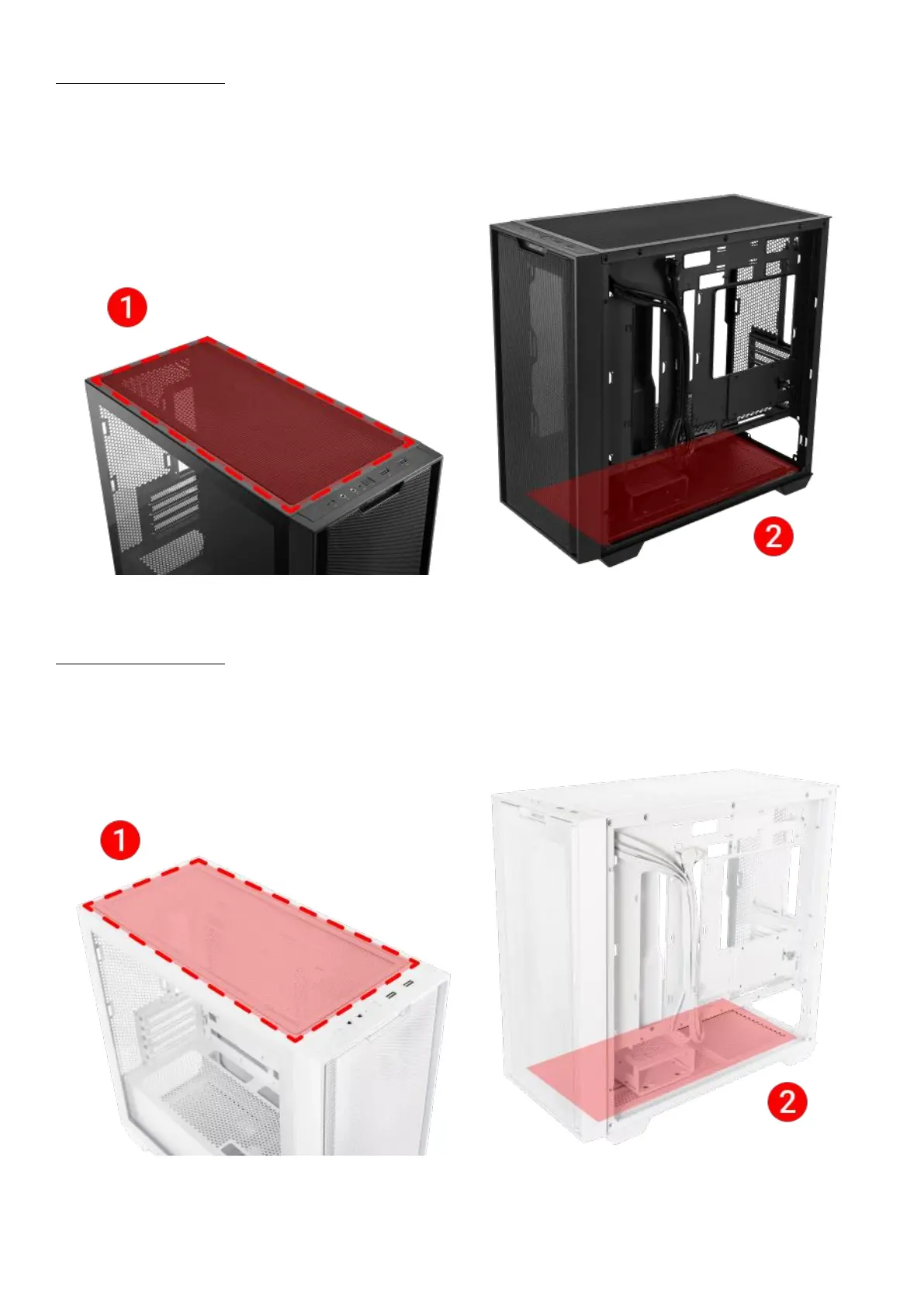 1

2

1

2