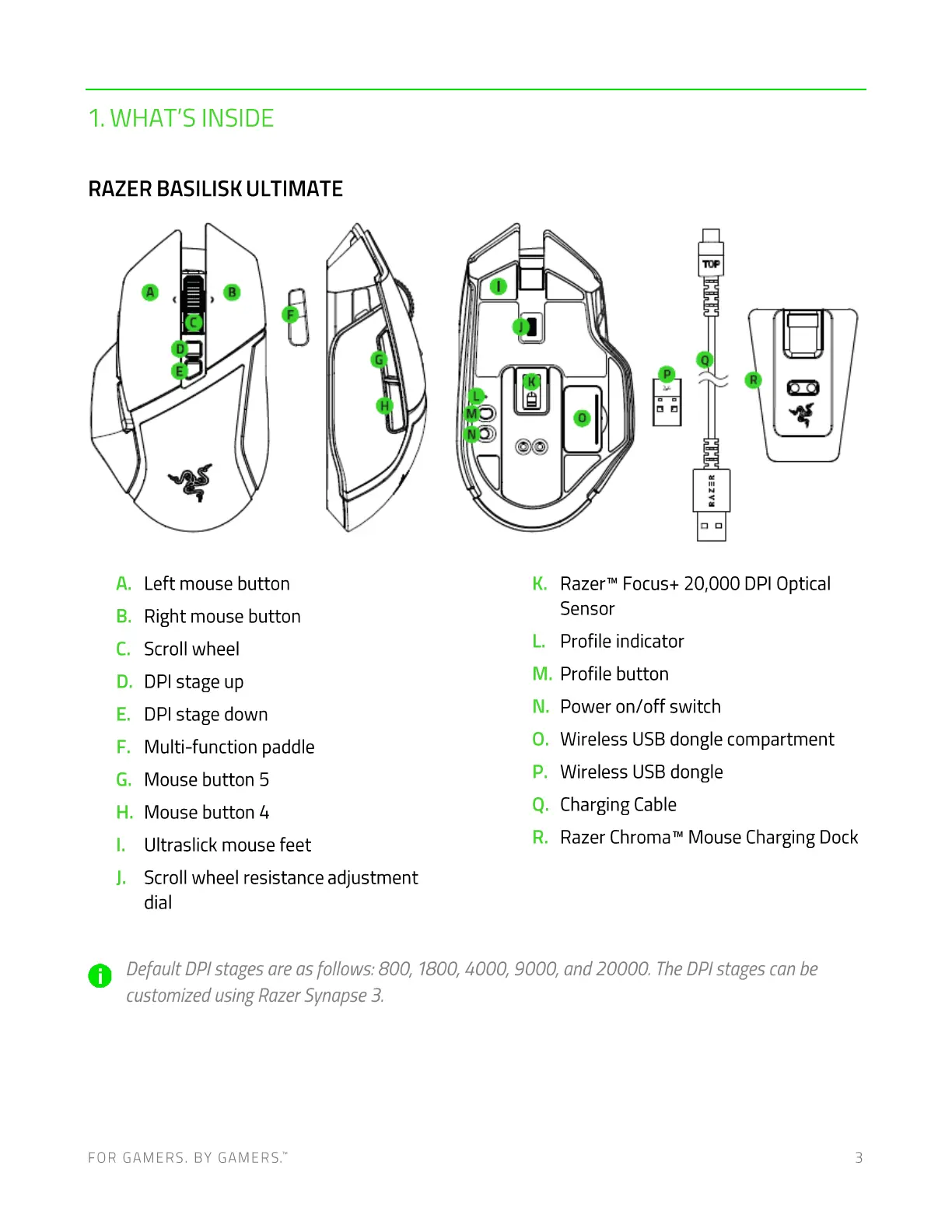 1. WHAT'S INSIDE

RAZER BASILISK ULTIMATE

A B C D E F G H I J K L M N O P Q R TOP RAZER

A. Left mouse button
B. Right mouse button
C. Scroll wheel
D. DPI stage up
E. DPI stage down
F. Multi-function paddle
G. Mouse button 5
H. Mouse button 4
I. Ultraslick mouse feet
J. Scroll wheel resistance adjustment dial

K. Razer™ Focus+ 20,000 DPI Optical Sensor
L. Profile indicator
M. Profile button
N. Power on/off switch
O. Wireless USB dongle compartment
P. Wireless USB dongle
Q. Charging Cable
R. Razer Chroma™ Mouse Charging Dock

Default DPI stages are as follows: 800, 1800, 4000, 9000, and 20000. The DPI stages can be customized using Razer Synapse 3.

FOR GAMERS. BY GAMERS.™ 3