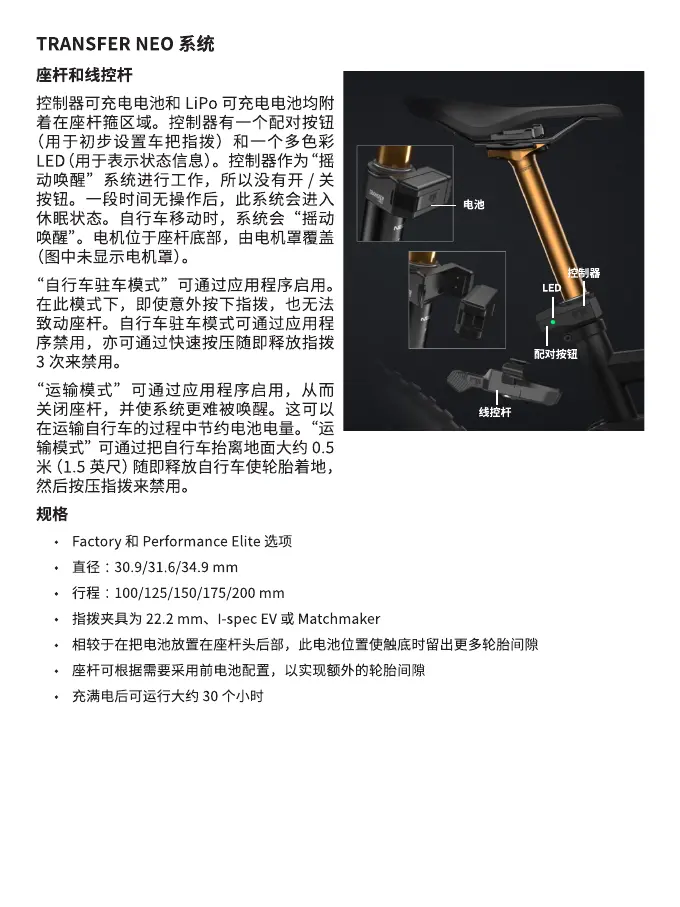 TRANSFER NEO 系统

座杆和线控杆

控制器可充电电池和 LiPo 可充电电池均附着在座杆箍区域。控制器有一个配对按钮（用于初步设置车把指拨）和一个多色彩 LED（用于表示状态信息）。控制器作为“摇动唤醒”系统进行工作，所以没有开 / 关按钮。一段时间无操作后，此系统会进入休眠状态。自行车移动时，系统会“摇动唤醒”。电机位于座杆底部，由电机罩覆盖（图中未显示电机罩）。

“自行车驻车模式”可通过应用程序启用。在此模式下，即使意外按下指拨，也无法致动座杆。自行车驻车模式可通过应用程序禁用，亦可通过快速按压随即释放指拨 3 次来禁用。

“运输模式”可通过应用程序启用，从而关闭座杆，并使系统更难被唤醒。这可以在运输自行车的过程中节约电池电量。“运输模式”可通过把自行车抬离地面大约 0.5 米（1.5 英尺）随即释放自行车使轮胎着地，然后按压指拨来禁用。

电池
控制器
LED
配对按钮
线控杆

规格

• Factory 和 Performance Elite 选项
• 直径：30.9/31.6/34.9 mm
• 行程：100/125/150/175/200 mm
• 指拨夹具为 22.2 mm、I-spec EV 或 Matchmaker
• 相较于在把电池放置在座杆头后部，此电池位置使触底时留出更多轮胎间隙
• 座杆可根据需要采用前电池配置，以实现额外的轮胎间隙
• 充满电后可运行大约 30 个小时