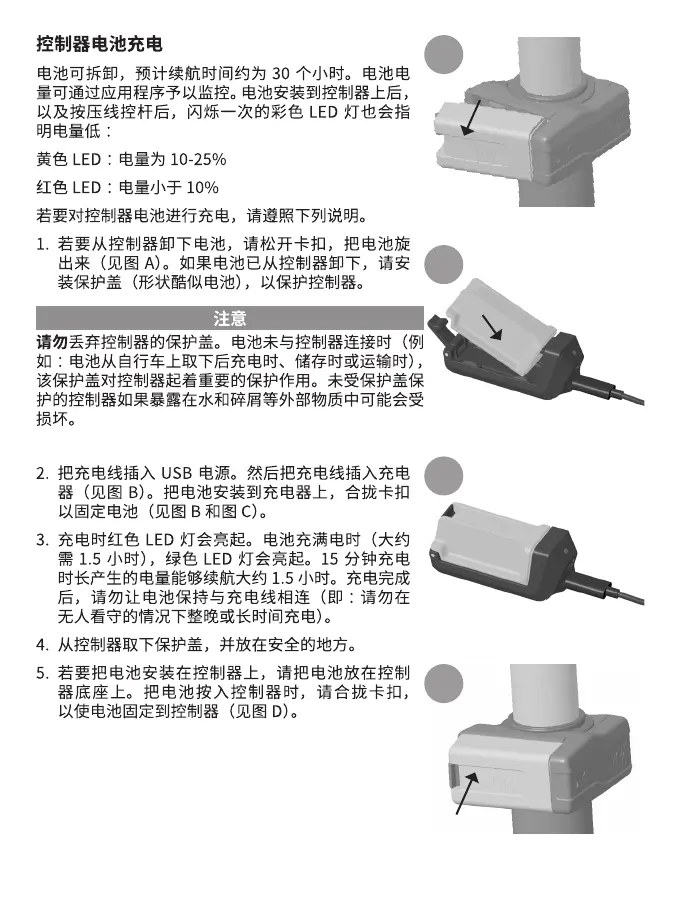 控制器电池充电

电池可拆卸，预计续航时间约为 30 个小时。电池电量可通过应用程序予以监控。电池安装到控制器上后，以及按压线控杆后，闪烁一次的彩色 LED 灯也会指明电量低：

黄色 LED：电量为 10-25%

红色 LED：电量小于 10%

若要对控制器电池进行充电，请遵照下列说明。

1. 若要从控制器卸下电池，请松开卡扣，把电池旋出来（见图 A）。如果电池已从控制器卸下，请安装保护盖（形状酷似电池），以保护控制器。

注意

请勿丢弃控制器的保护盖。电池未与控制器连接时（例如：电池从自行车上取下后充电时、储存时或运输时），该保护盖对控制器起着重要的保护作用。未受保护盖保护的控制器如果暴露在水和碎屑等外部物质中可能会受损坏。

2. 把充电线插入 USB 电源。然后把充电线插入充电器（见图 B）。把电池安装到充电器上，合拢卡扣以固定电池（见图 B 和图 C）。

3. 充电时红色 LED 灯会亮起。电池充满电时（大约需 1.5 小时），绿色 LED 灯会亮起。15 分钟充电时长产生的电量能够续航大约 1.5 小时。充电完成后，请勿让电池保持与充电线相连（即：请勿在无人看守的情况下整晚或长时间充电）。

4. 从控制器取下保护盖，并放在安全的地方。

5. 若要把电池安装在控制器上，请把电池放在控制器底座上。把电池按入控制器时，请合拢卡扣，以使电池固定到控制器（见图 D）。