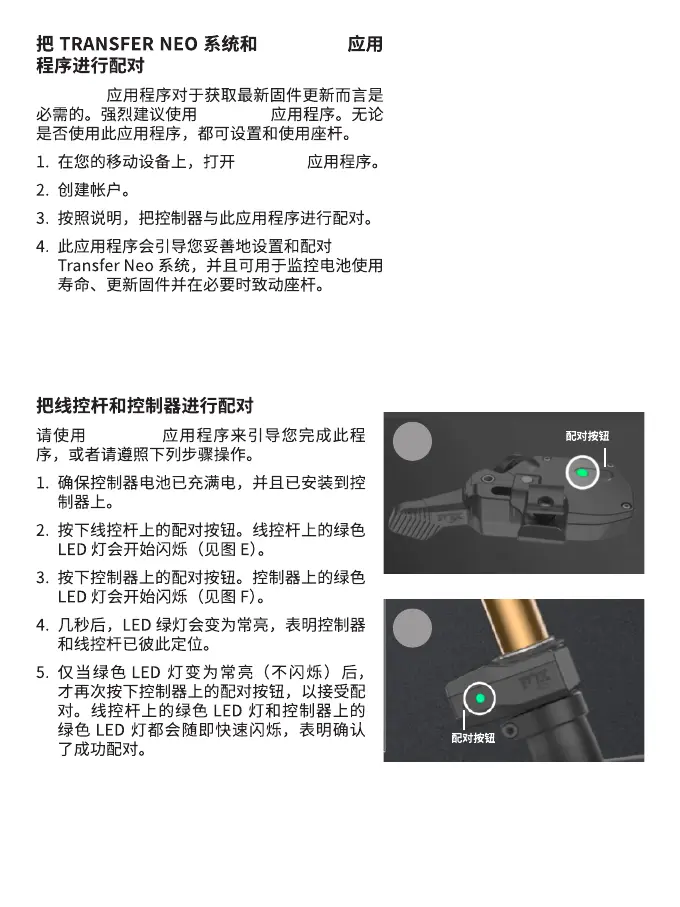 把 TRANSFER NEO 系统和 应用程序进行配对

应用程序对于获取最新固件更新而言是必需的。强烈建议使用 应用程序。无论是否使用此应用程序，都可设置和使用座杆。

1. 在您的移动设备上，打开 应用程序。

2. 创建帐户。

3. 按照说明，把控制器与此应用程序进行配对。

4. 此应用程序会引导您妥善地设置和配对 Transfer Neo 系统，并且可用于监控电池使用寿命、更新固件并在必要时致动座杆。

把线控杆和控制器进行配对

请使用 应用程序来引导您完成此程序，或者请遵照下列步骤操作。

1. 确保控制器电池已充满电，并且已安装到控制器上。

2. 按下线控杆上的配对按钮。线控杆上的绿色 LED 灯会开始闪烁（见图 E)。

3. 按下控制器上的配对按钮。控制器上的绿色 LED 灯会开始闪烁（见图 F)。

4. 几秒后，LED 绿灯会变为常亮，表明控制器和线控杆已彼此定位。

5. 仅当绿色 LED 灯变为常亮（不闪烁）后，才再次按下控制器上的配对按钮，以接受配对。线控杆上的绿色 LED 灯和控制器上的绿色 LED 灯都会随即快速闪烁，表明确认了成功配对。

配对按钮

配对按钮