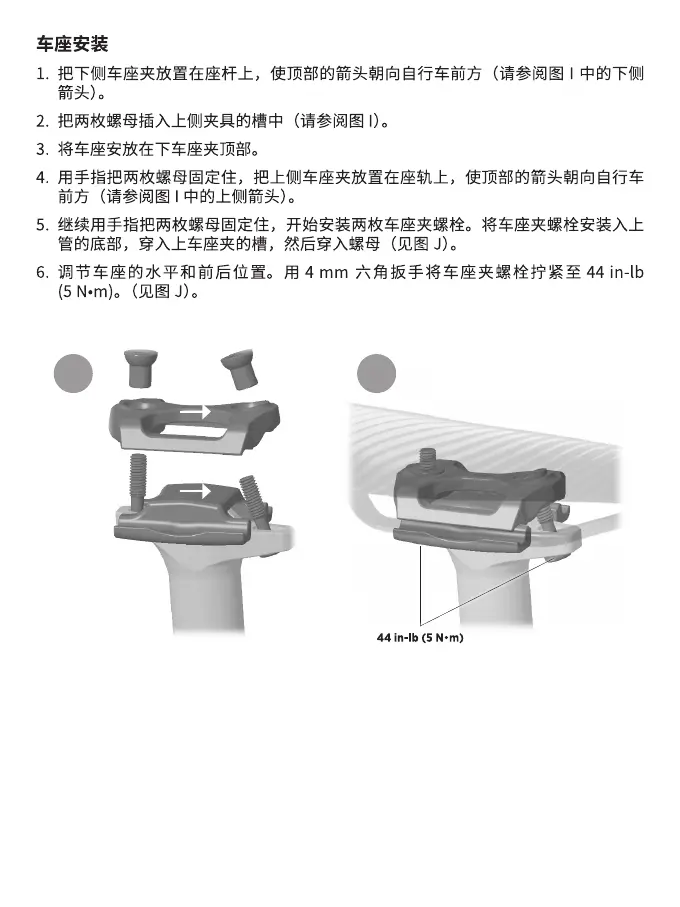 车座安装

1. 把下侧车座夹放置在座杆上，使顶部的箭头朝向自行车前方（请参阅图 I 中的下侧箭头）。

2. 把两枚螺母插入上侧夹具的槽中（请参阅图 I）。

3. 将车座安放在下车座夹顶部。

4. 用手指把两枚螺母固定住，把上侧车座夹放置在座轨上，使顶部的箭头朝向自行车前方（请参阅图 I 中的上侧箭头）。

5. 继续用手指把两枚螺母固定住，开始安装两枚车座夹螺栓。将车座夹螺栓安装入上管的底部，穿入上车座夹的槽，然后穿入螺母（见图 J）。

6. 调节车座的水平和前后位置。用 4 mm 六角扳手将车座夹螺栓拧紧至 44 in-lb (5 N•m)。（见图 J）。

44 in-lb (5 N•m)