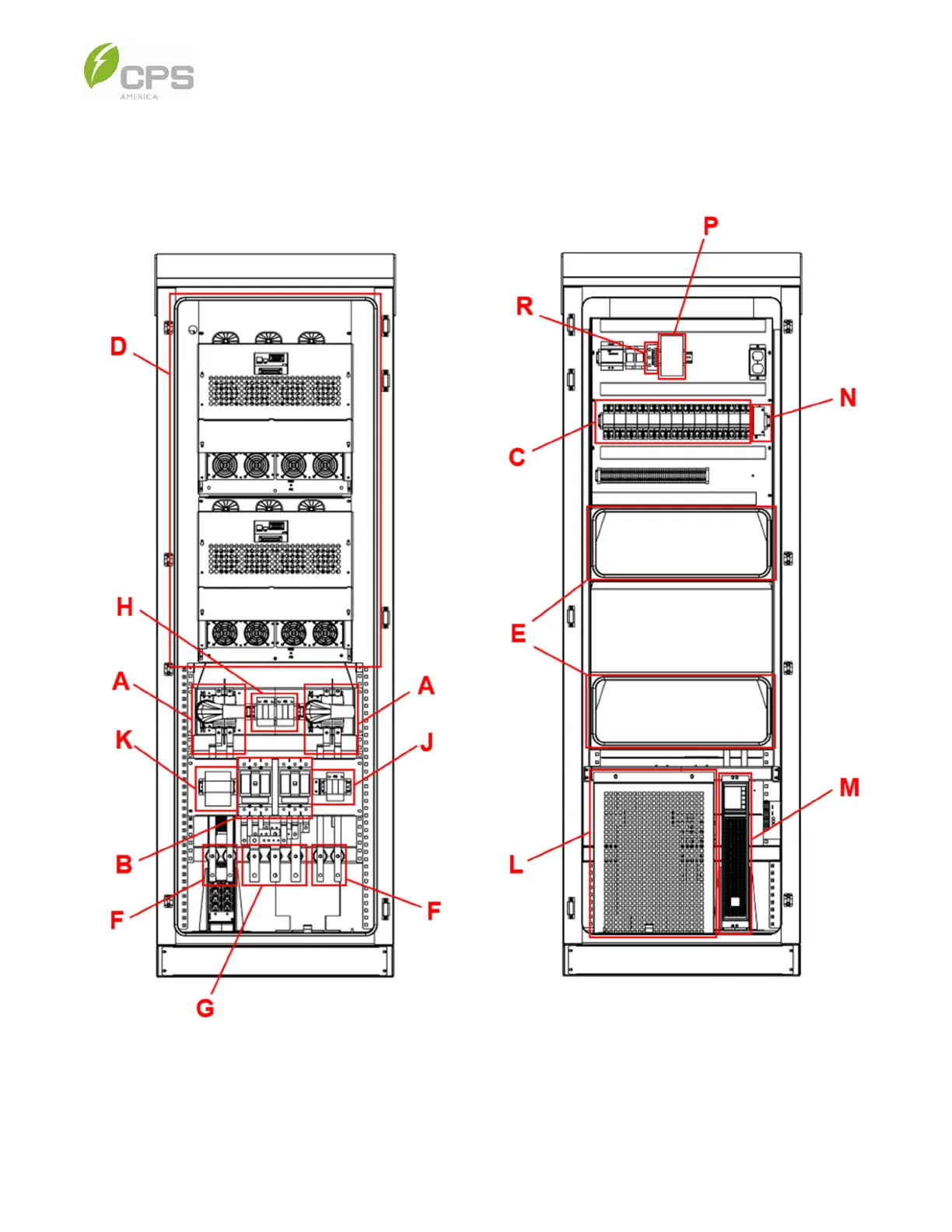 CPS
AMERICA

D
H
A
A
K
J
B
F
F
G

P
R
N
C
E
M
L