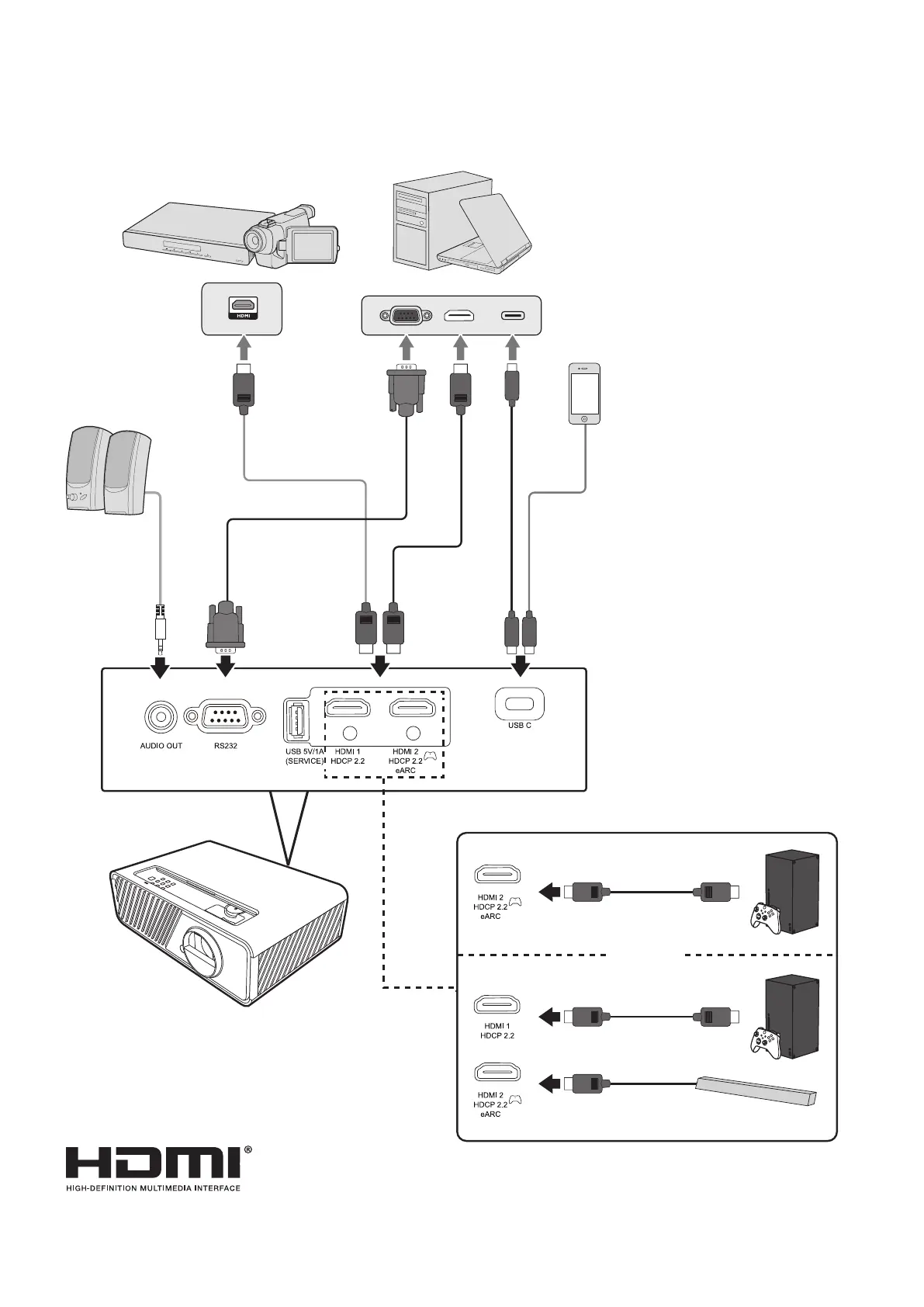 HDMI

AUDIO OUT
RS232
USB 5V/1A (SERVICE)
HDMI 1 HDCP 2.2
HDMI 2 HDCP 2.2 eARC
USB C

HDMI 2 HDCP 2.2 eARC

HDMI 1 HDCP 2.2

HDMI 2 HDCP 2.2 eARC

HDMI®
HIGH-DEFINITION MULTIMEDIA INTERFACE