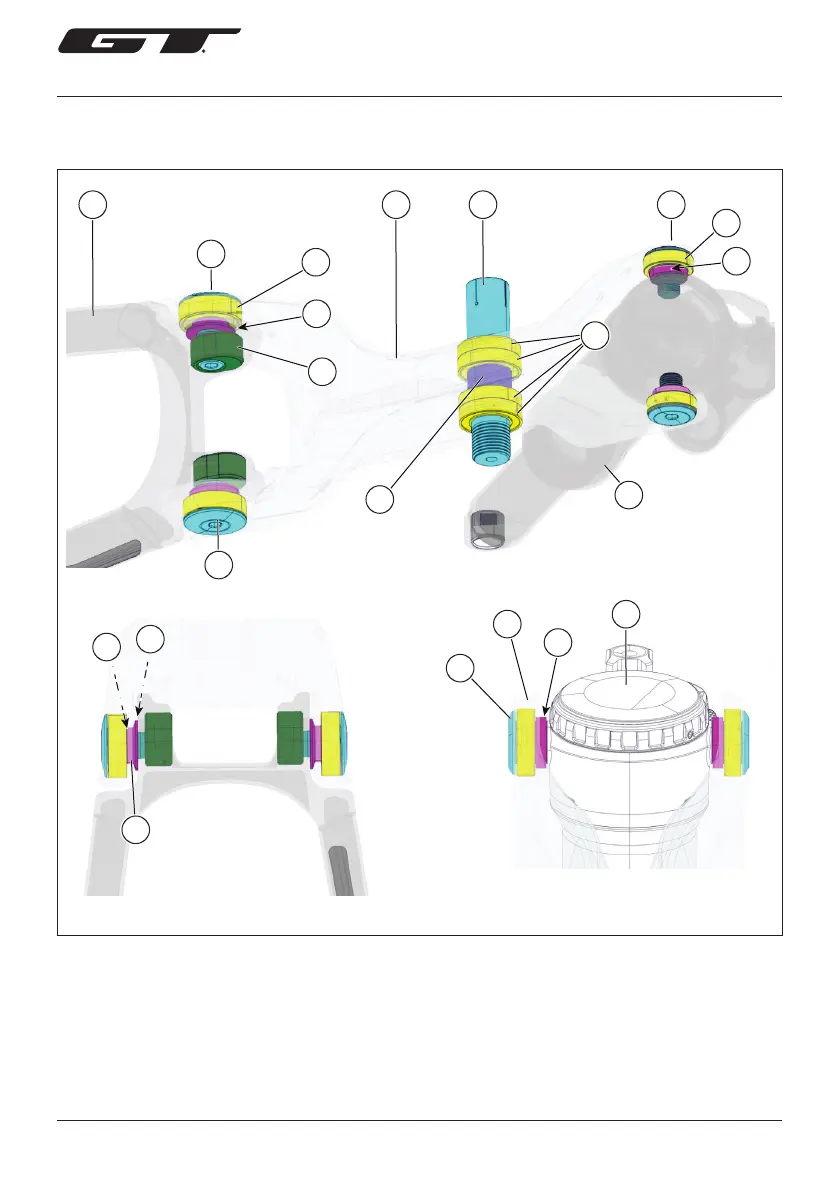 GT