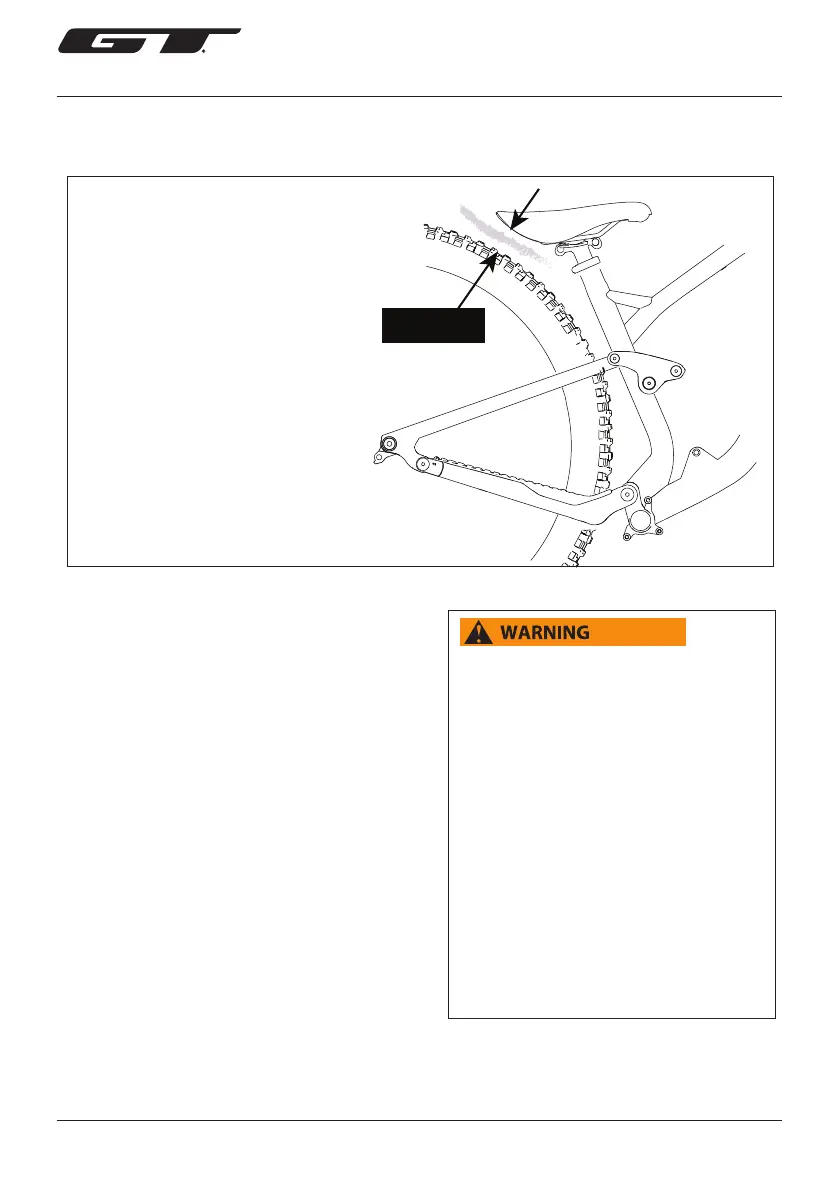 GT

WARNING