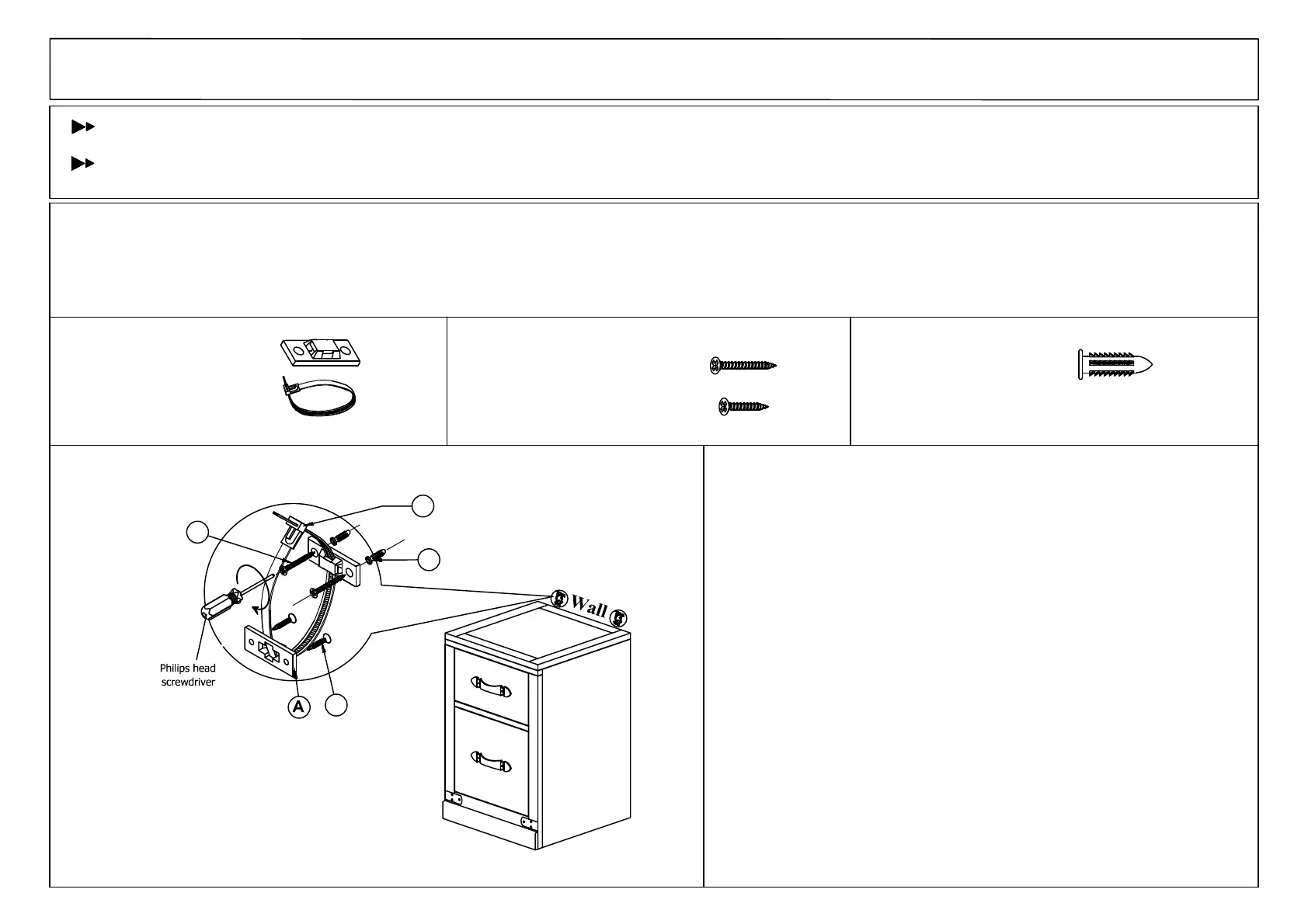 Wall

Philips head screwdriver

A