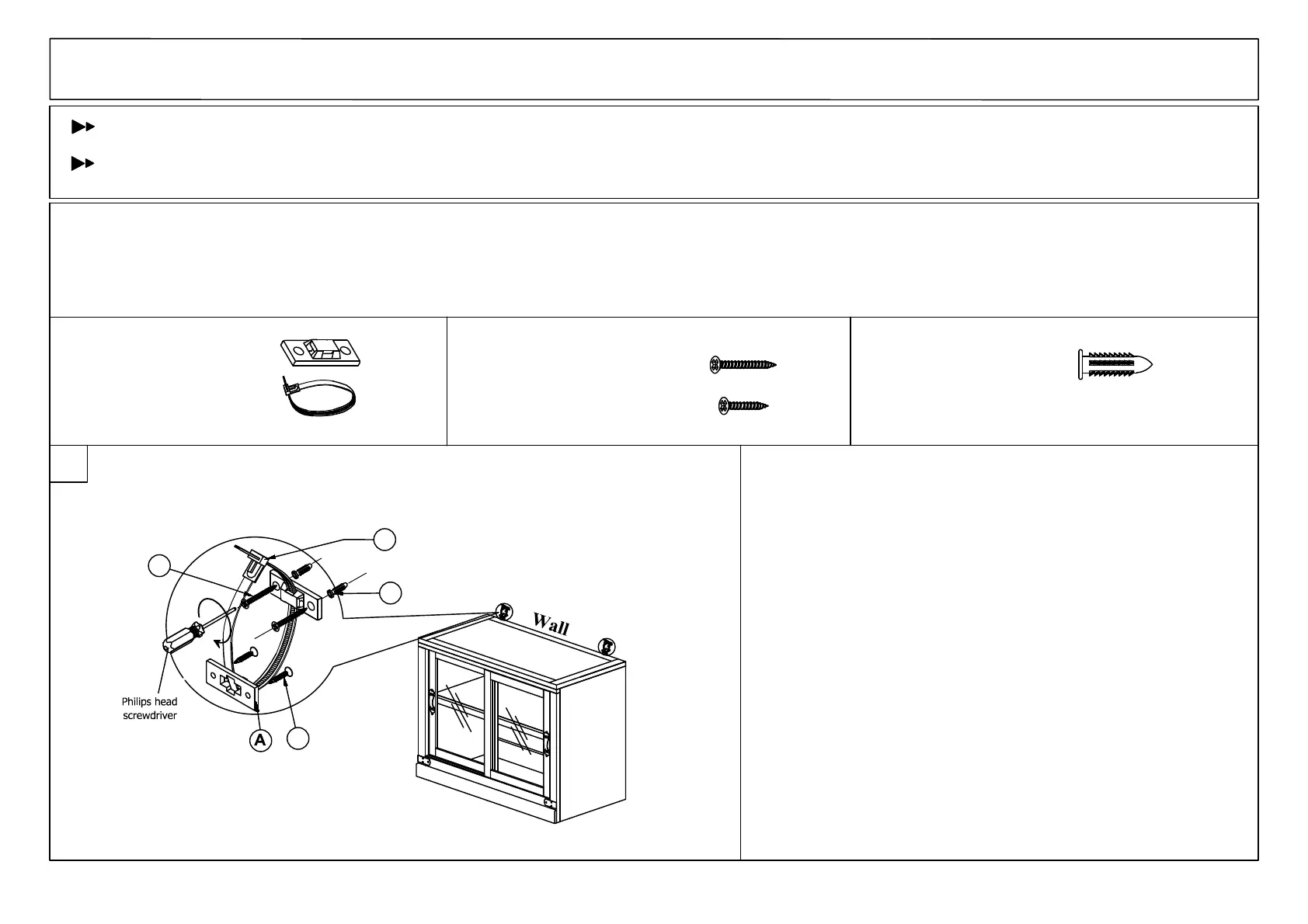 Wall

Philips head screwdriver

A