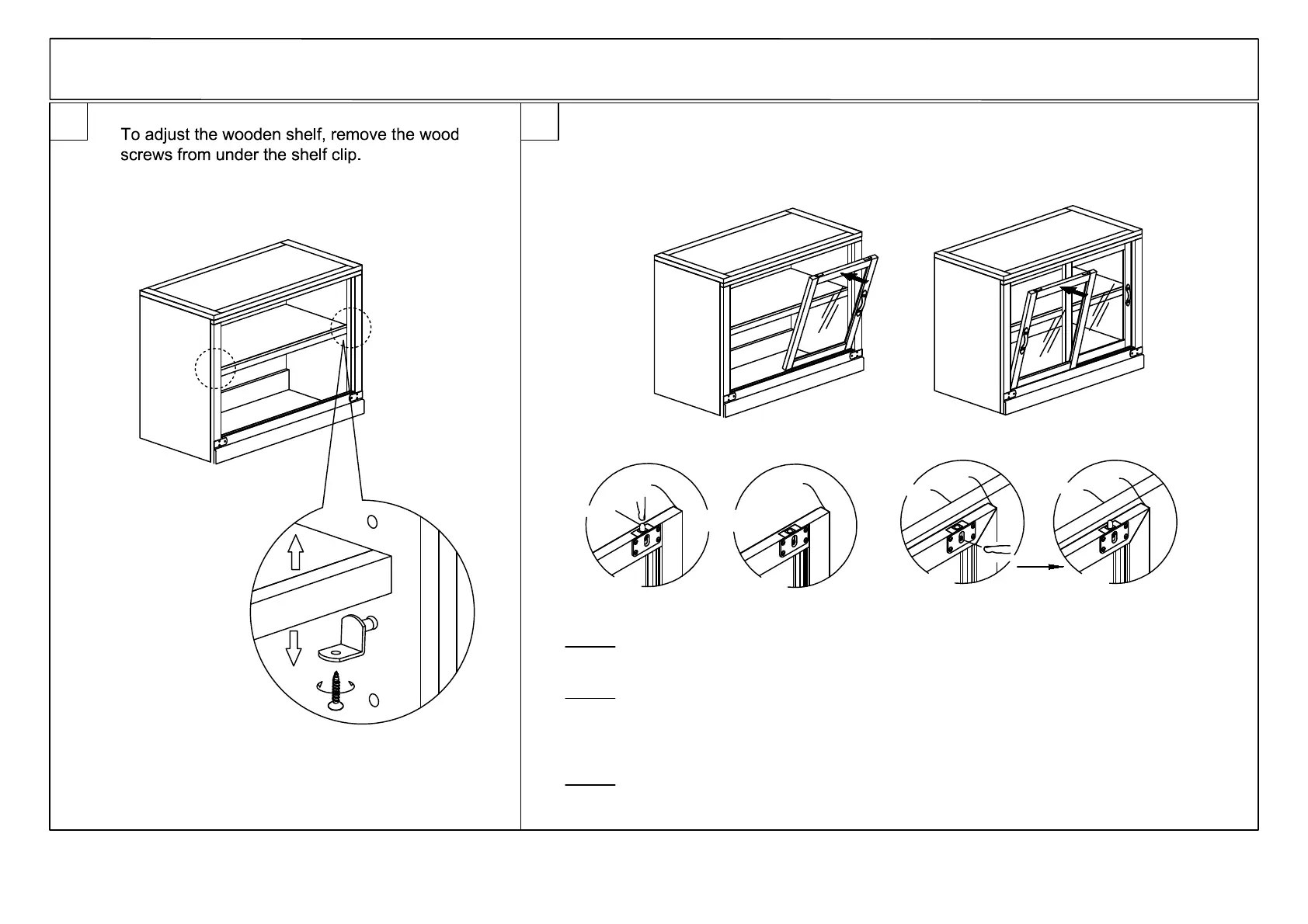 To adjust the wooden shelf, remove the wood screws from under the shelf clip.