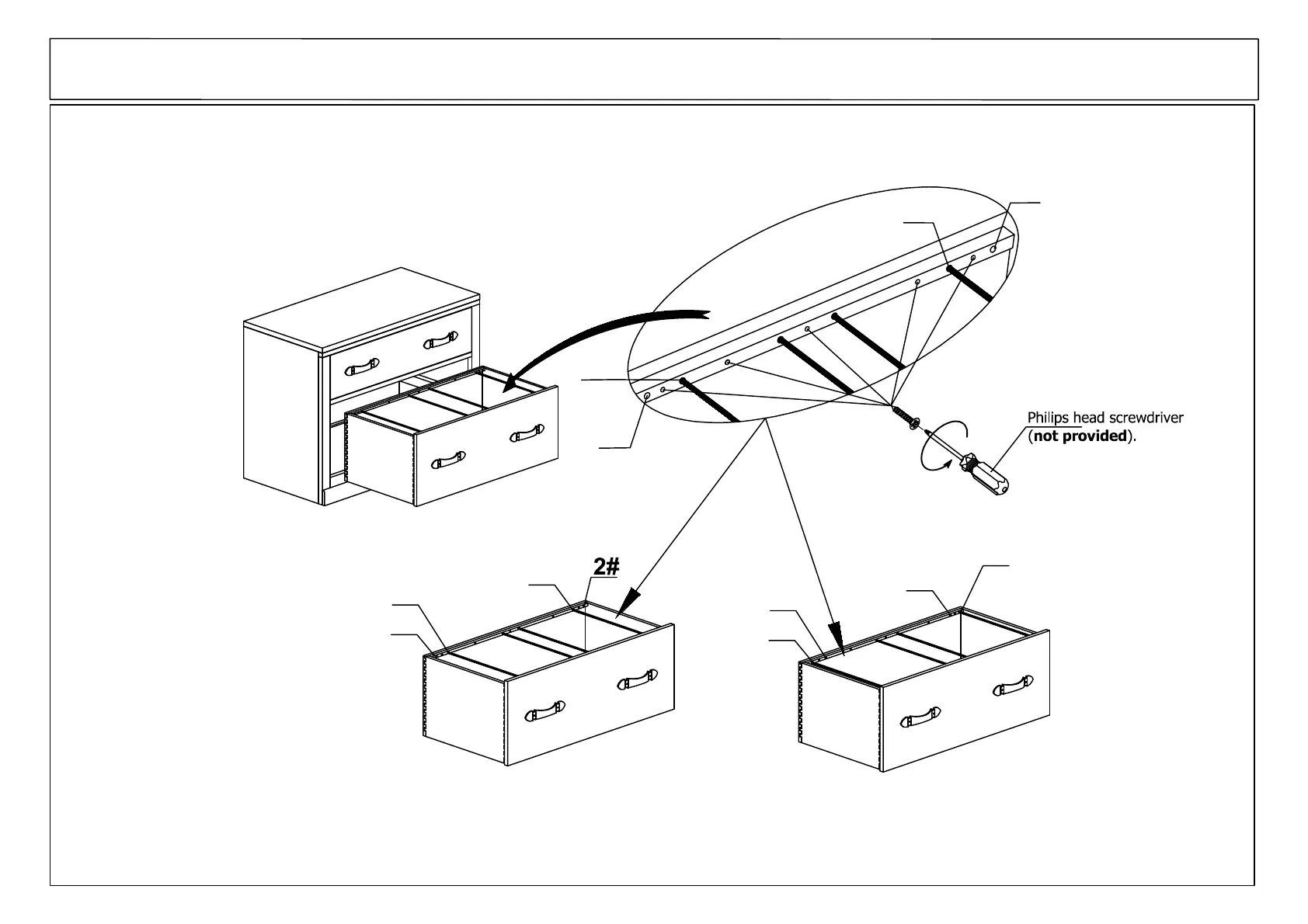 Philips head screwdriver (**not provided**).

2#