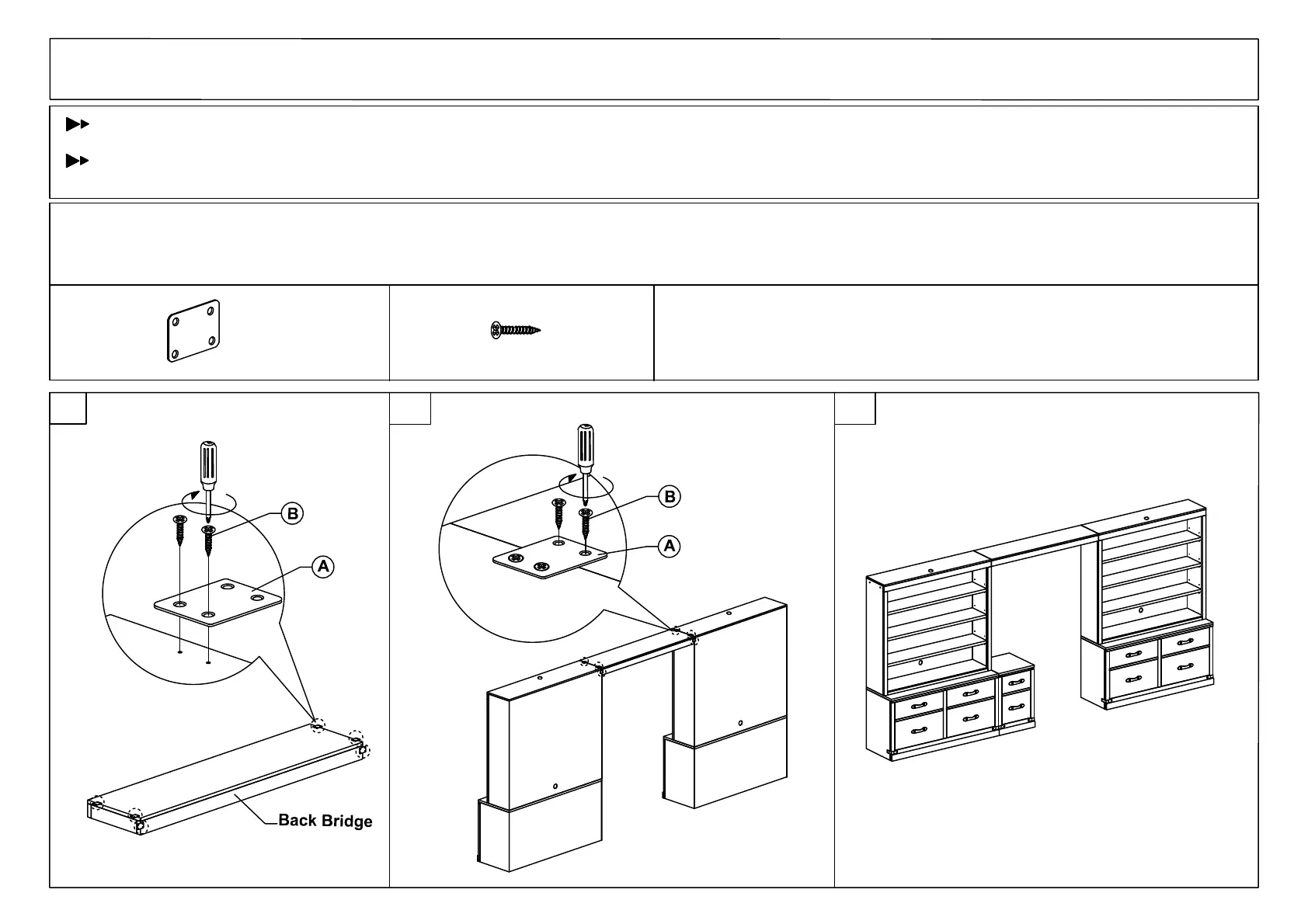 B

A

Back Bridge

B

A