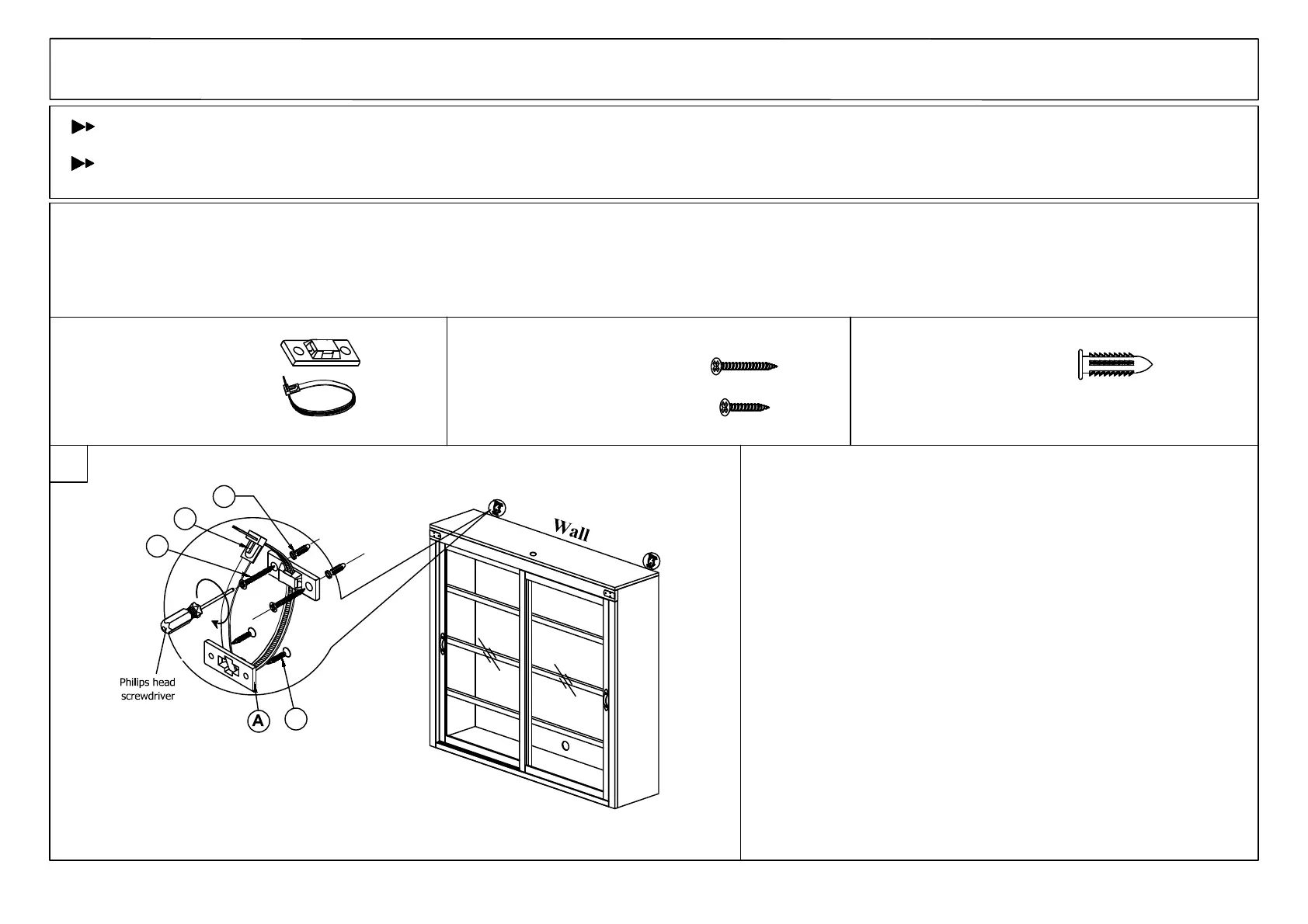 Wall

Philips head screwdriver

A